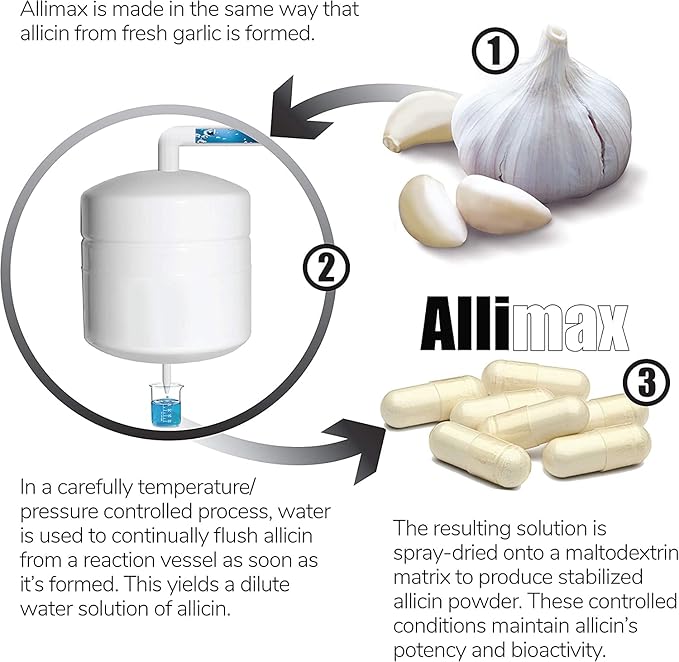 Allimax is made in the same way that allicin from fresh garlic is formed.

1

2

Allimax

3

In a carefully temperature/ pressure controlled process, water is used to continually flush allicin from a reaction vessel as soon as it's formed. This yields a dilute water solution of allicin.

The resulting solution is spray-dried onto a maltodextrin matrix to produce stabilized allicin powder. These controlled conditions maintain allicin's potency and bioactivity.