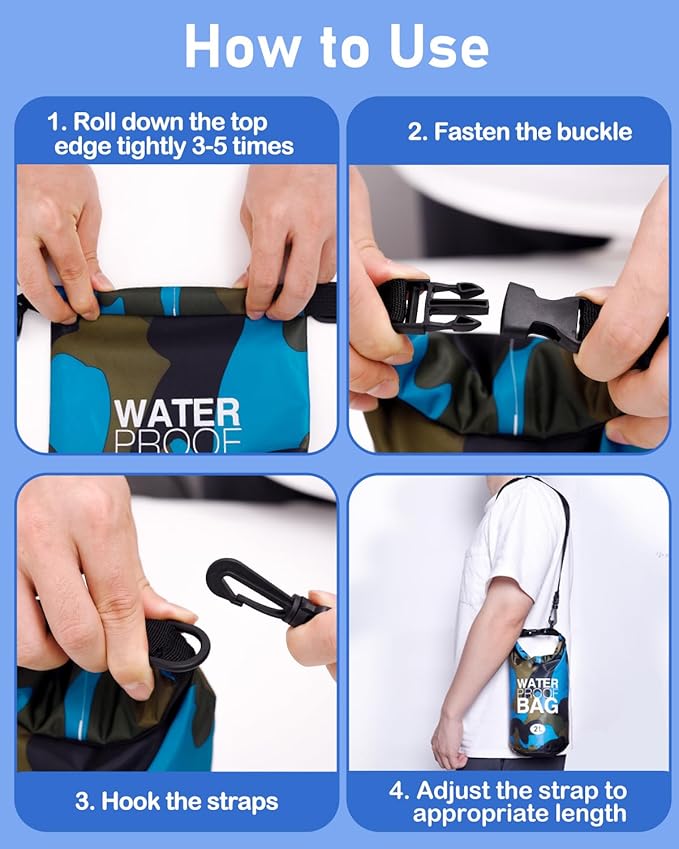 How to Use

1. Roll down the top edge tightly 3-5 times

WATER PROOF

2. Fasten the buckle

3. Hook the straps

WATER PROOF BAG

2L

4. Adjust the strap to appropriate length