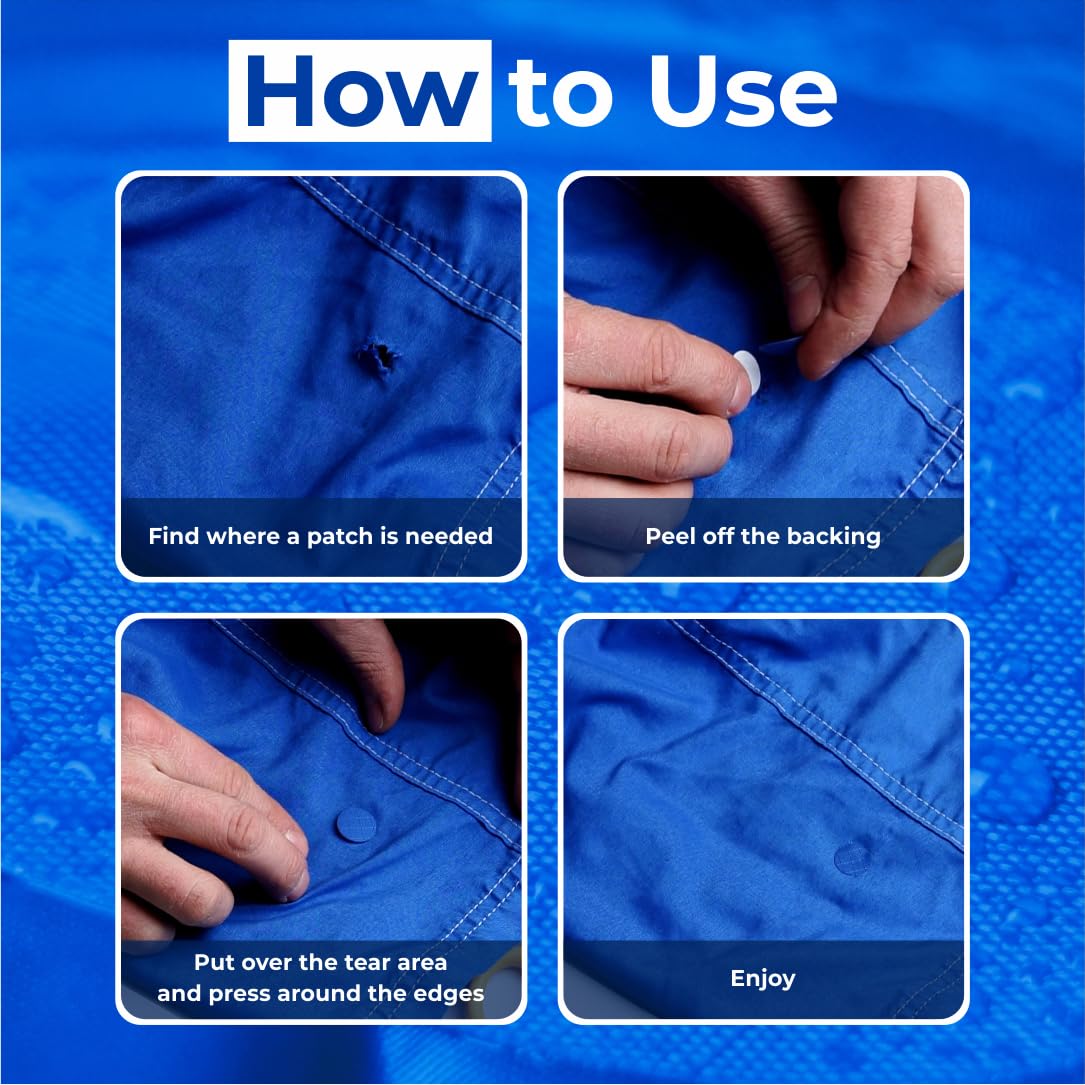 How to Use

Find where a patch is needed

Peel off the backing

Put over the tear area and press around the edges

Enjoy