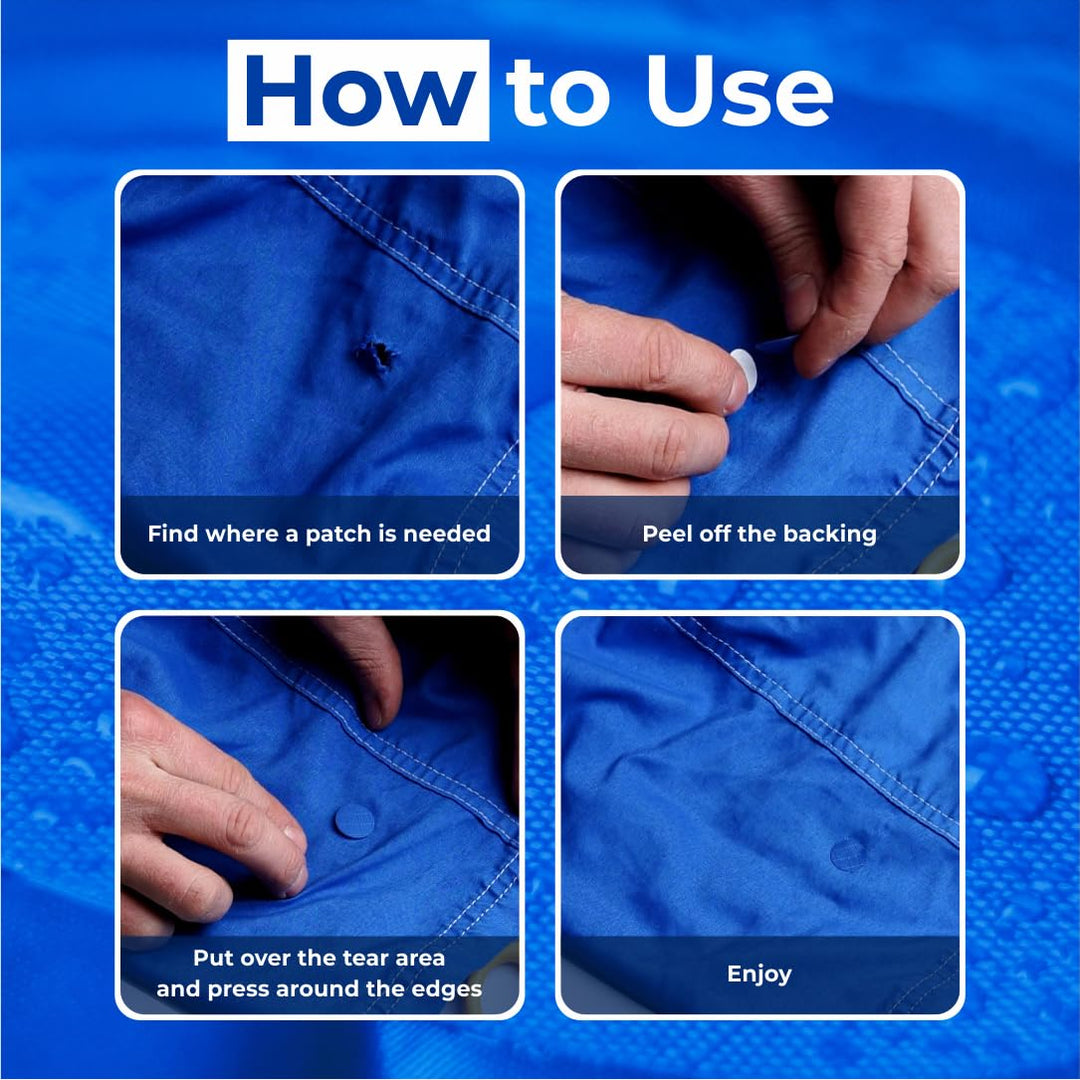 How to Use

Find where a patch is needed

Peel off the backing

Put over the tear area and press around the edges

Enjoy