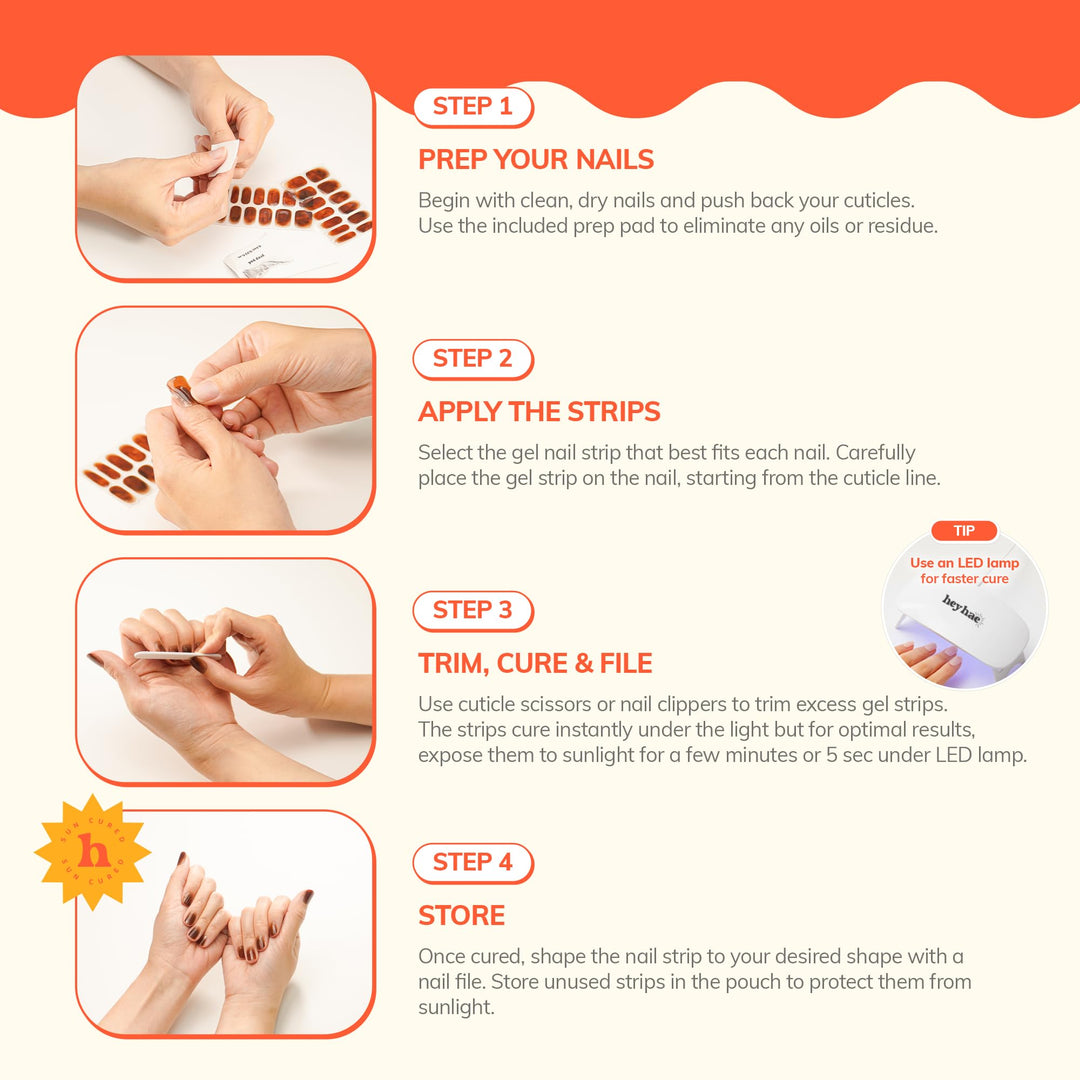 STEP 1

PREP YOUR NAILS

Begin with clean, dry nails and push back your cuticles. Use the included prep pad to eliminate any oils or residue.

STEP 2

APPLY THE STRIPS

Select the gel nail strip that best fits each nail. Carefully place the gel strip on the nail, starting from the cuticle line.

TIP

Use an LED lamp for faster cure

heyhae

STEP 3

TRIM, CURE & FILE

Use cuticle scissors or nail clippers to trim excess gel strips. The strips cure instantly under the light but for optimal results, expose them to sunlight for a few minutes or 5 sec under LED lamp.

SUN CURED h SUN CURED

STEP 4

STORE

Once cured, shape the nail strip to your desired shape with a nail file. Store unused strips in the pouch to protect them from sunlight.