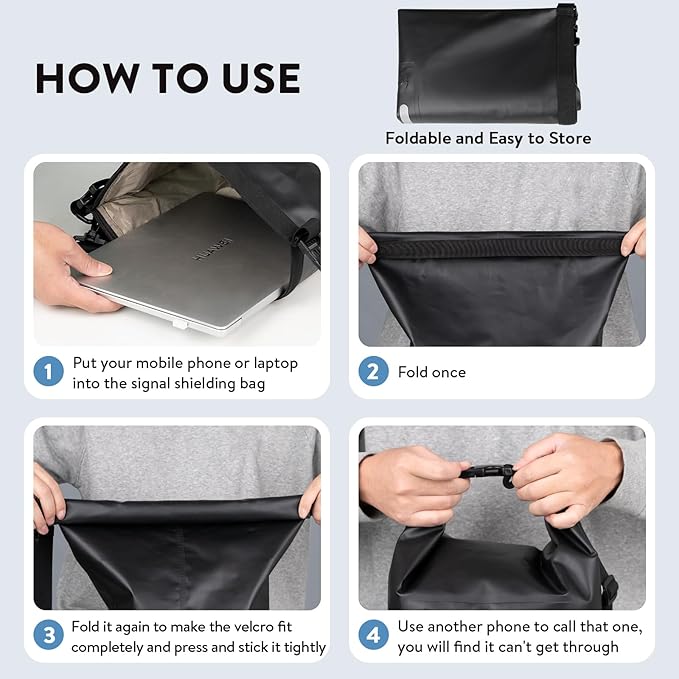 HOW TO USE

Foldable and Easy to Store

HUAWEI

1 Put your mobile phone or laptop into the signal shielding bag

2 Fold once

3 Fold it again to make the velcro fit completely and press and stick it tightly

4 Use another phone to call that one, you will find it can't get through