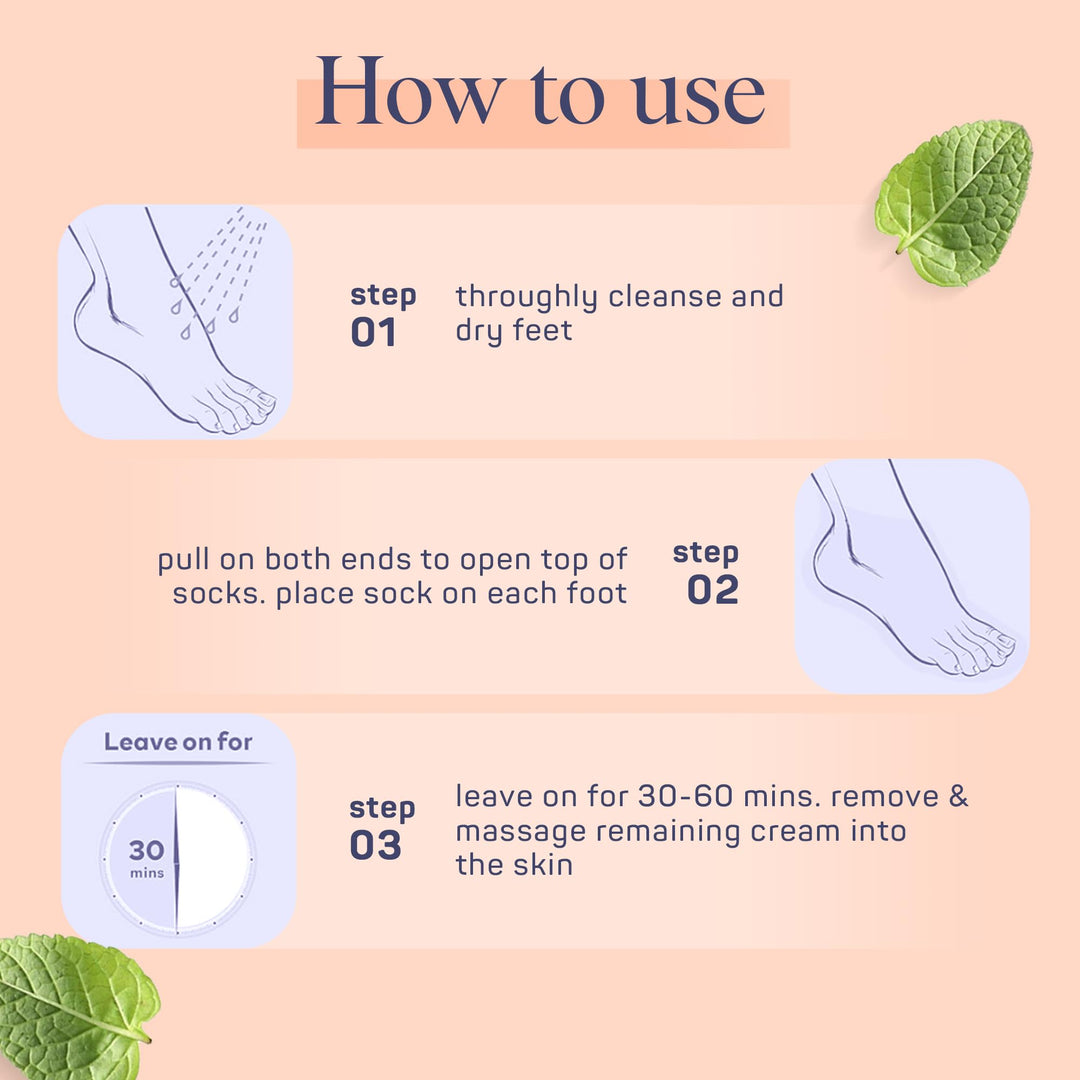 How to use

step
01

throughly cleanse and dry feet

pull on both ends to open top of socks. place sock on each foot

step
02

Leave on for

30
mins

step
03

leave on for 30-60 mins. remove & massage remaining cream into the skin