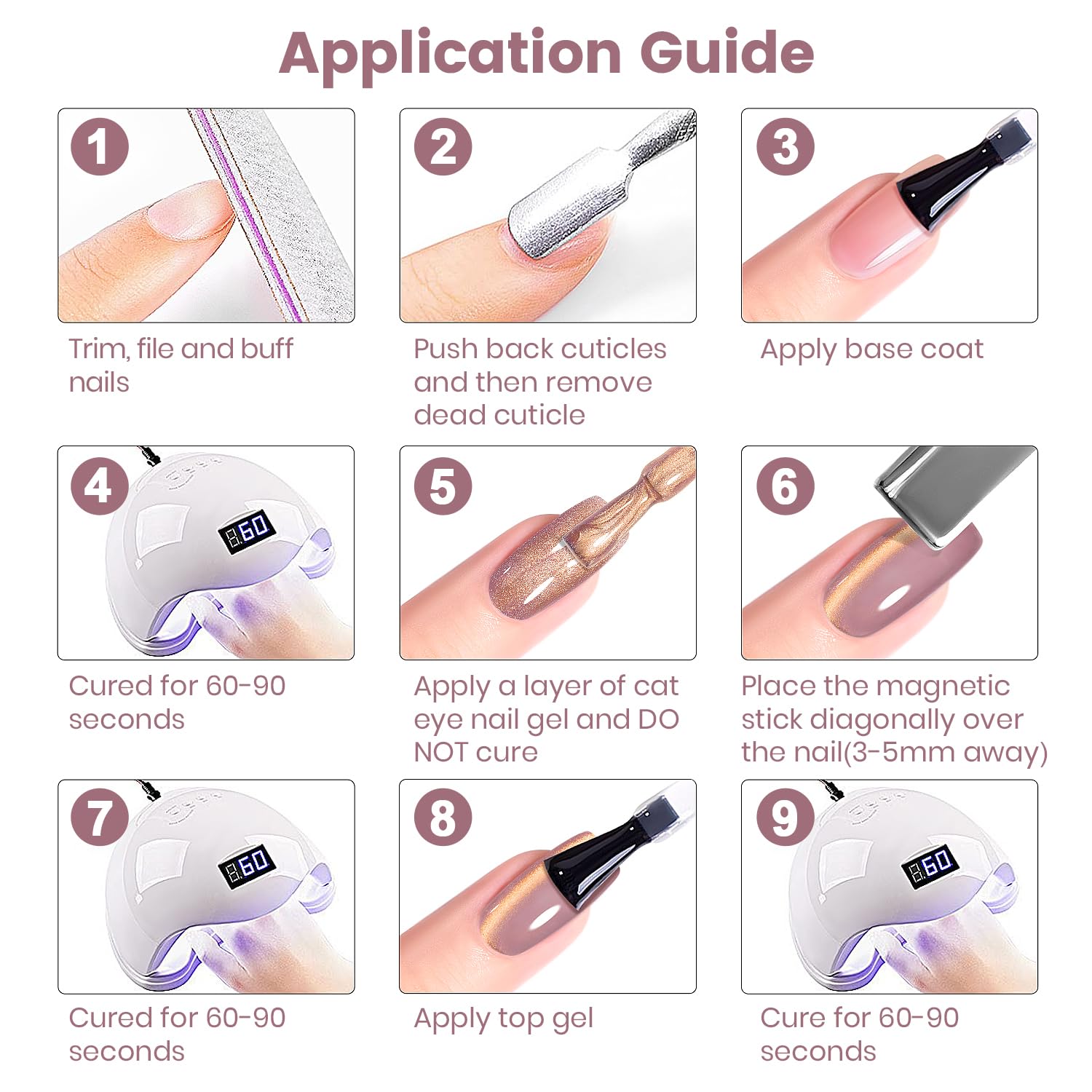 Application Guide

1

Trim, file and buff nails

2

Push back cuticles and then remove dead cuticle

3

Apply base coat

4

60

Cured for 60-90 seconds

5

Apply a layer of cat eye nail gel and DO NOT cure

6

Place the magnetic stick diagonally over the nail(3-5mm away)

7

60

Cured for 60-90 seconds

8

Apply top gel

9

60

Cure for 60-90 seconds