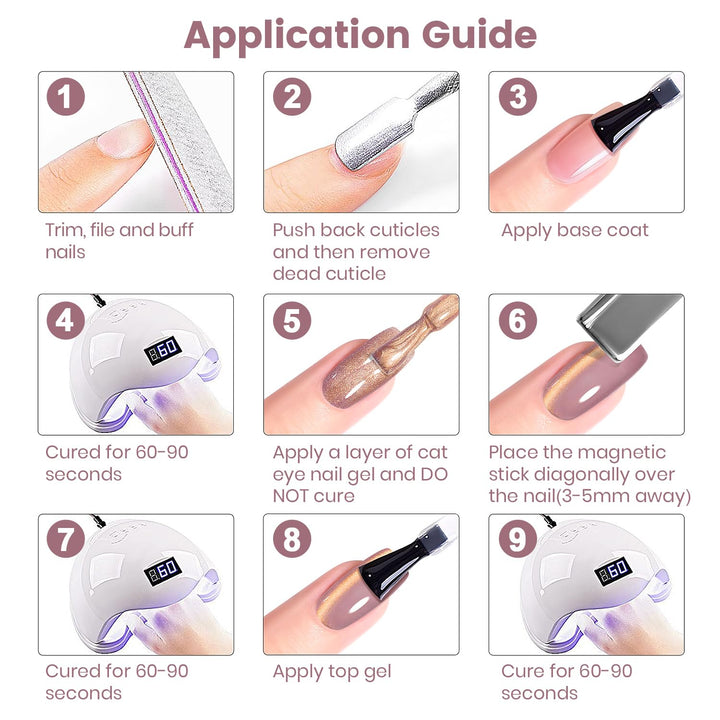 Application Guide

1
Trim, file and buff nails

2
Push back cuticles and then remove dead cuticle

3
Apply base coat

4
60
Cured for 60-90 seconds

5
Apply a layer of cat eye nail gel and DO NOT cure

6
Place the magnetic stick diagonally over the nail(3-5mm away)

7
60
Cured for 60-90 seconds

8
Apply top gel

9
60
Cure for 60-90 seconds