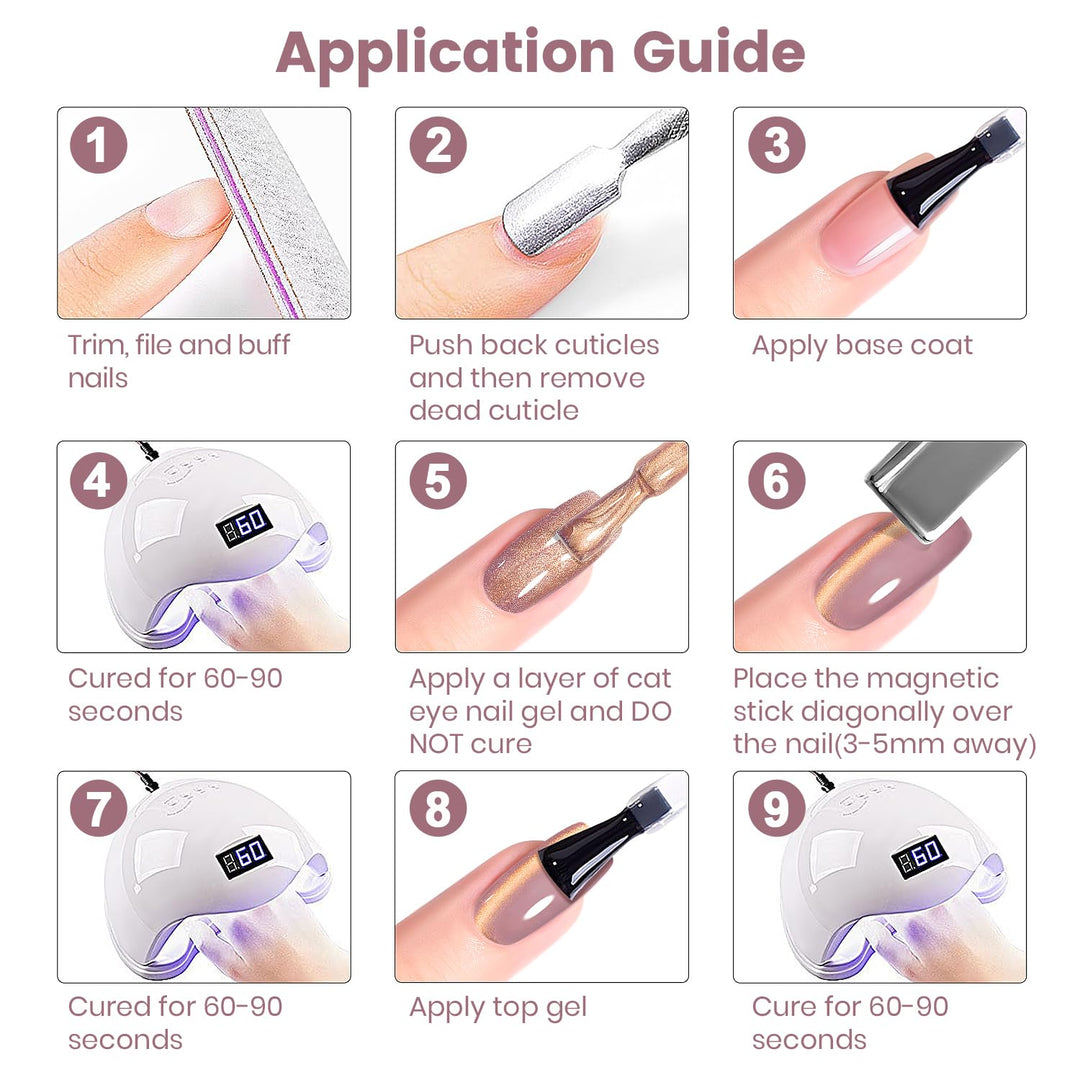 Application Guide

1
Trim, file and buff nails

2
Push back cuticles and then remove dead cuticle

3
Apply base coat

4
60
Cured for 60-90 seconds

5
Apply a layer of cat eye nail gel and DO NOT cure

6
Place the magnetic stick diagonally over the nail(3-5mm away)

7
60
Cured for 60-90 seconds

8
Apply top gel

9
60
Cure for 60-90 seconds