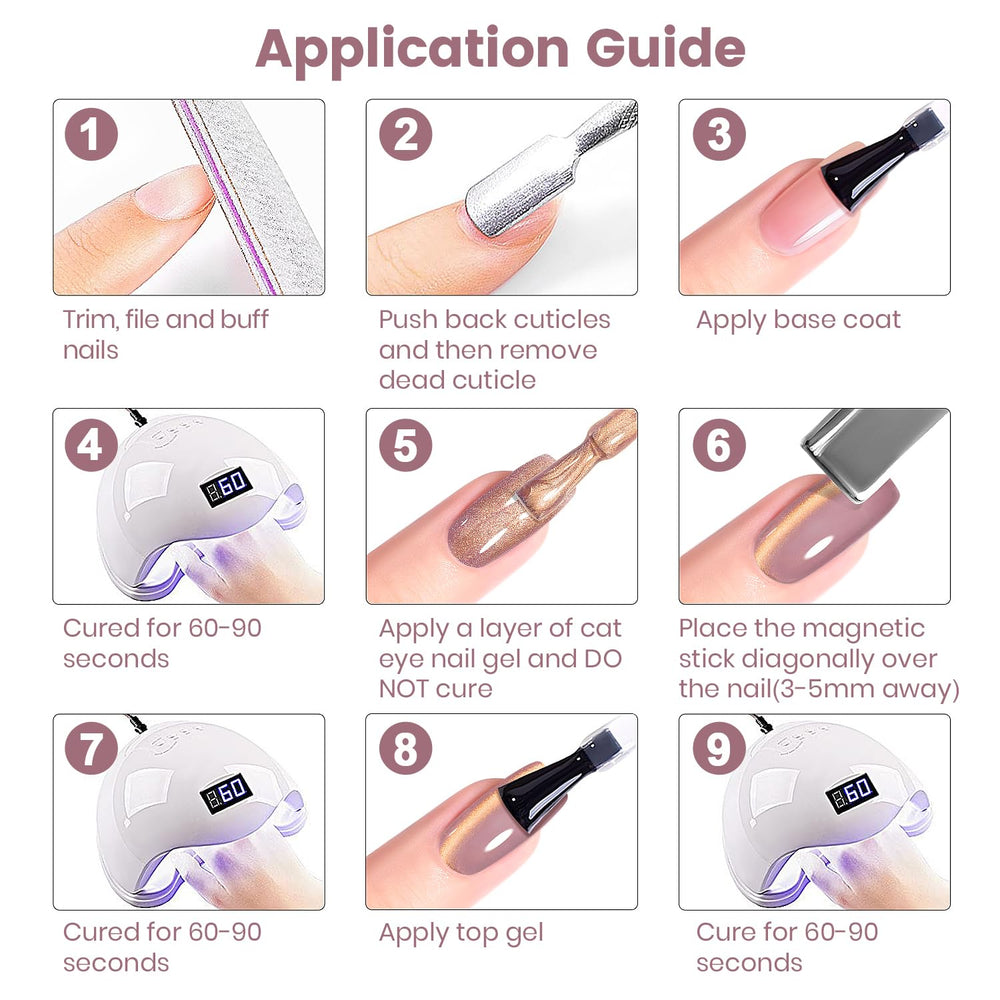 Application Guide

1

Trim, file and buff nails

2

Push back cuticles and then remove dead cuticle

3

Apply base coat

4

60

Cured for 60-90 seconds

5

Apply a layer of cat eye nail gel and DO NOT cure

6

Place the magnetic stick diagonally over the nail(3-5mm away)

7

60

Cured for 60-90 seconds

8

Apply top gel

9

60

Cure for 60-90 seconds