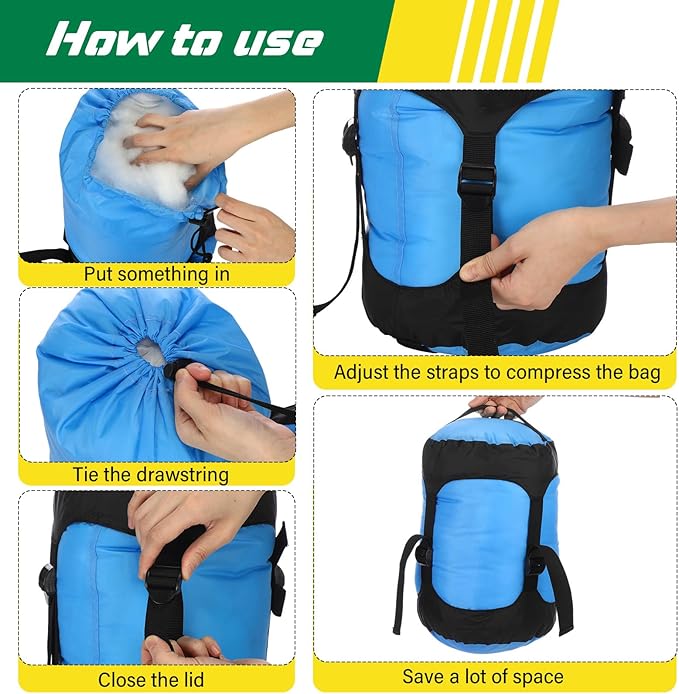 How to use

Put something in

Tie the drawstring

Close the lid

Adjust the straps to compress the bag

Save a lot of space