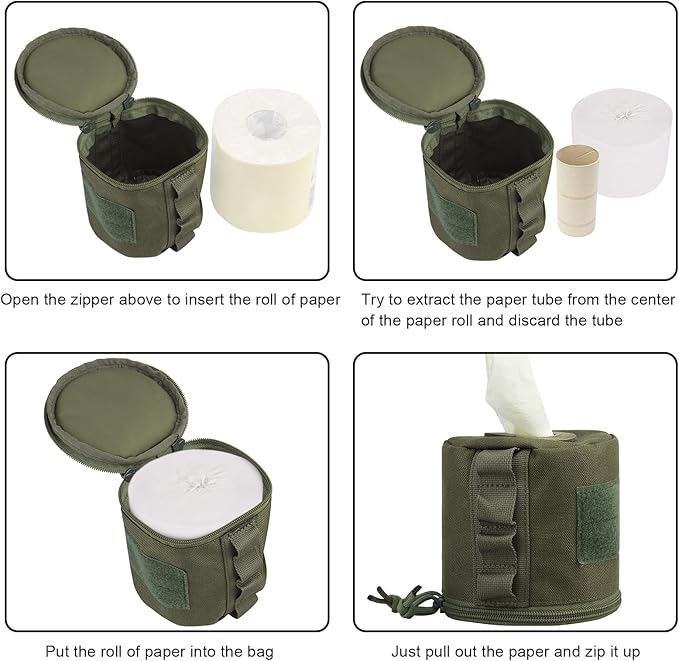 Open the zipper above to insert the roll of paper

Try to extract the paper tube from the center of the paper roll and discard the tube

Put the roll of paper into the bag

Just pull out the paper and zip it up