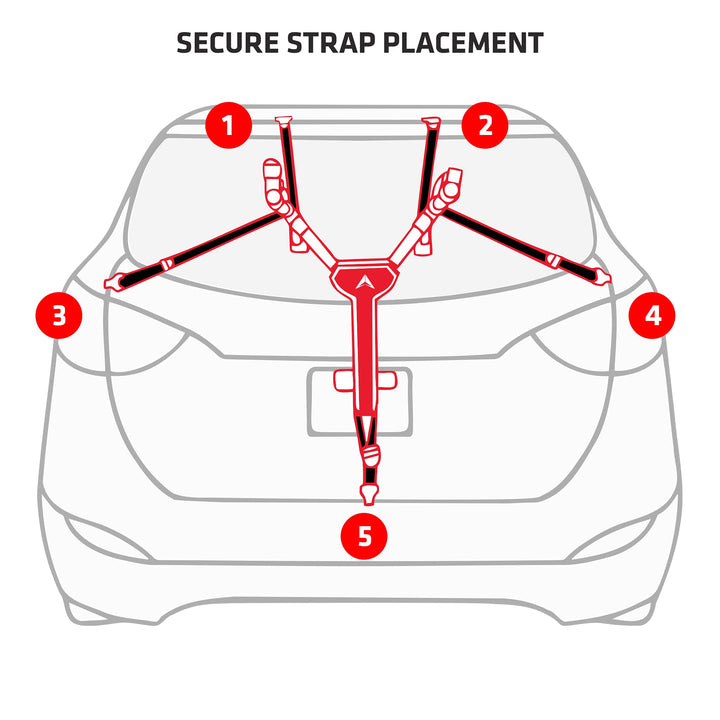 SECURE STRAP PLACEMENT

1

2

3

4

5