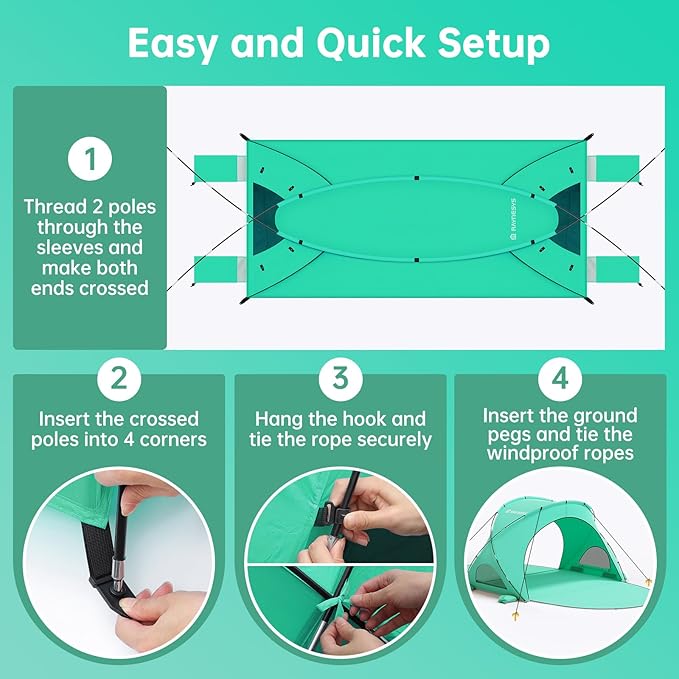 Easy and Quick Setup

1

Thread 2 poles through the sleeves and make both ends crossed

RAYNESYS

2

Insert the crossed poles into 4 corners

3

Hang the hook and tie the rope securely

4

Insert the ground pegs and tie the windproof ropes