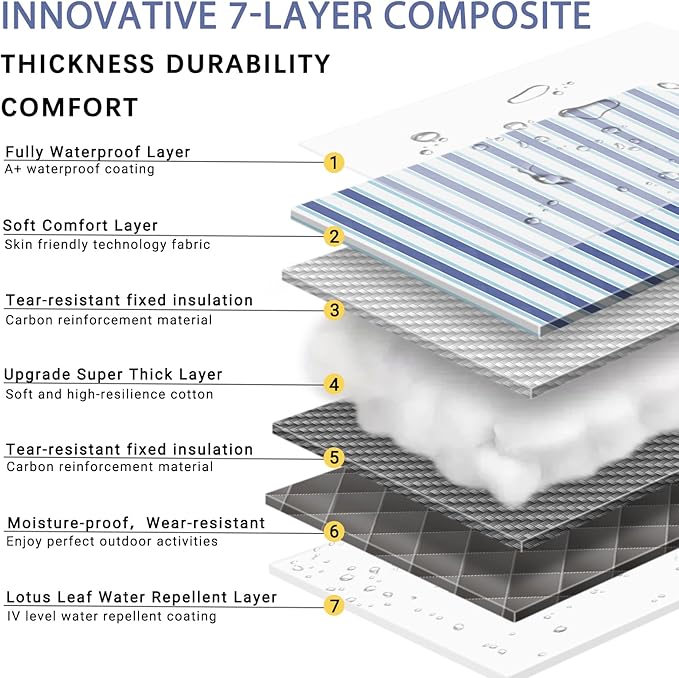 INNOVATIVE 7-LAYER COMPOSITE

THICKNESS DURABILITY

COMFORT

Fully Waterproof Layer
A+ waterproof coating
1

Soft Comfort Layer
Skin friendly technology fabric
2

Tear-resistant fixed insulation
Carbon reinforcement material
3

Upgrade Super Thick Layer
Soft and high-resilience cotton
4

Tear-resistant fixed insulation
Carbon reinforcement material
5

Moisture-proof, Wear-resistant
Enjoy perfect outdoor activities
6

Lotus Leaf Water Repellent Layer
IV level water repellent coating
7