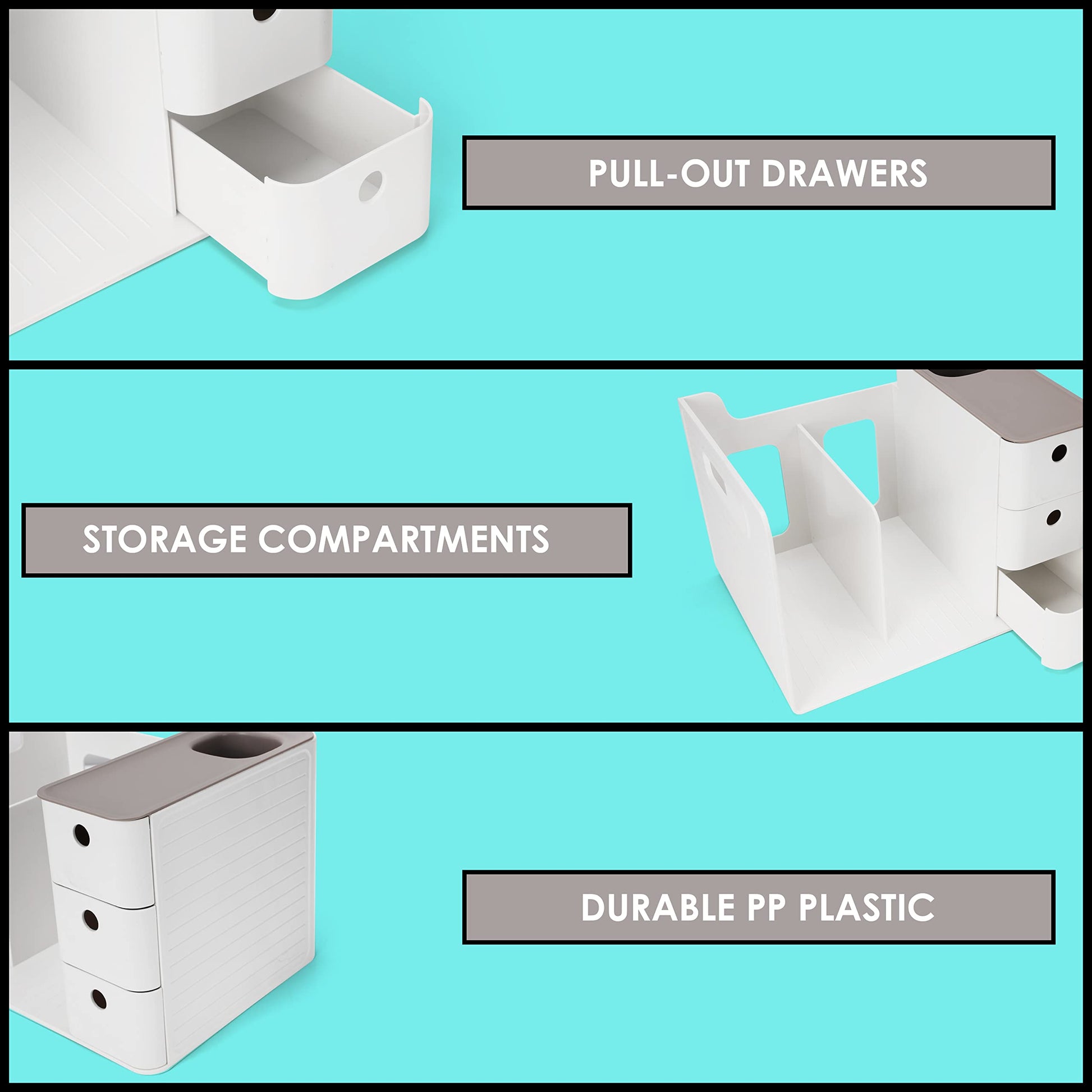 PULL-OUT DRAWERS

STORAGE COMPARTMENTS

DURABLE PP PLASTIC