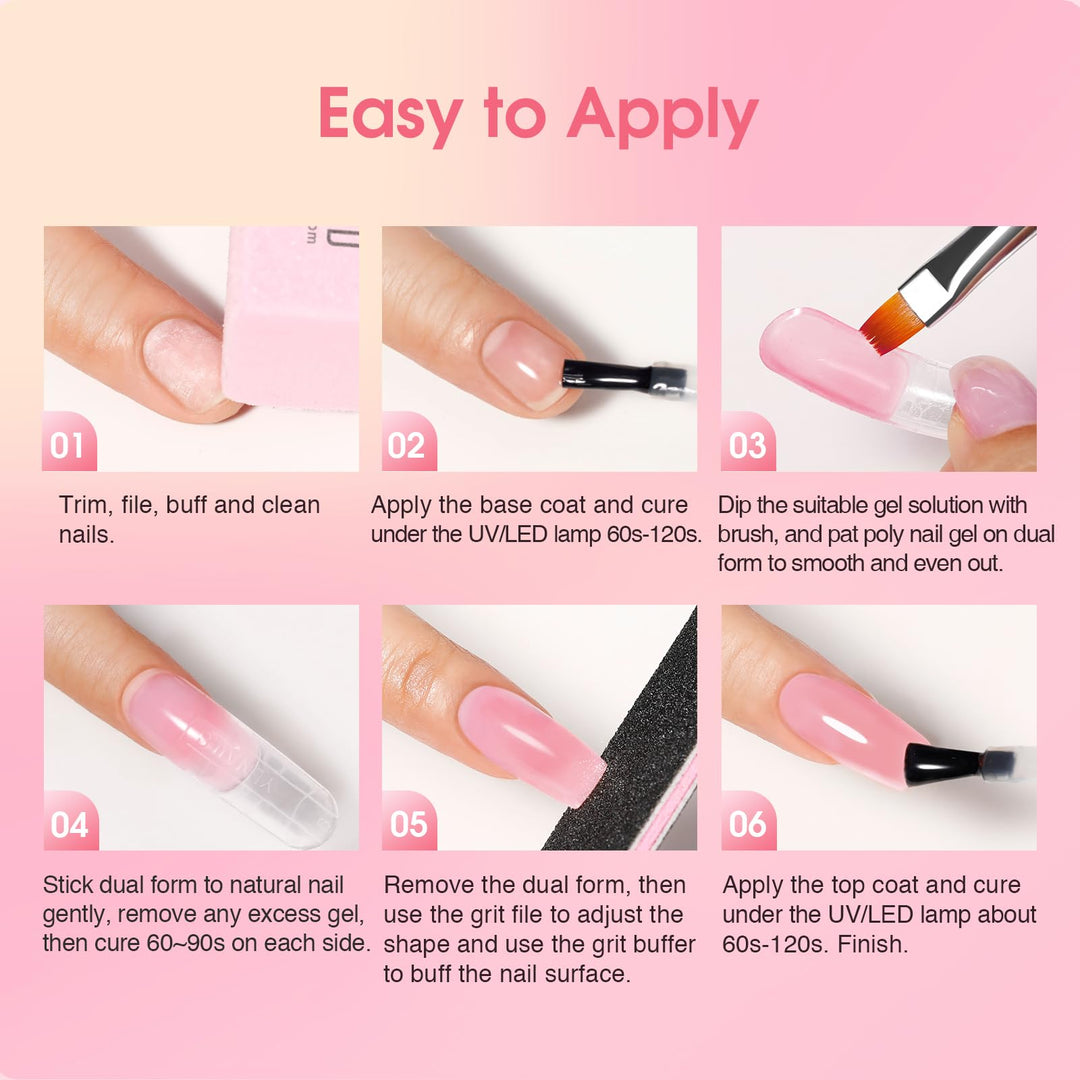 Easy to Apply

01

Trim, file, buff and clean nails.

02

Apply the base coat and cure under the UV/LED lamp 60s-120s.

03

Dip the suitable gel solution with brush, and pat poly nail gel on dual form to smooth and even out.

04

Stick dual form to natural nail gently, remove any excess gel, then cure 60~90s on each side.

05

Remove the dual form, then use the grit file to adjust the shape and use the grit buffer to buff the nail surface.

06

Apply the top coat and cure under the UV/LED lamp about 60s-120s. Finish.