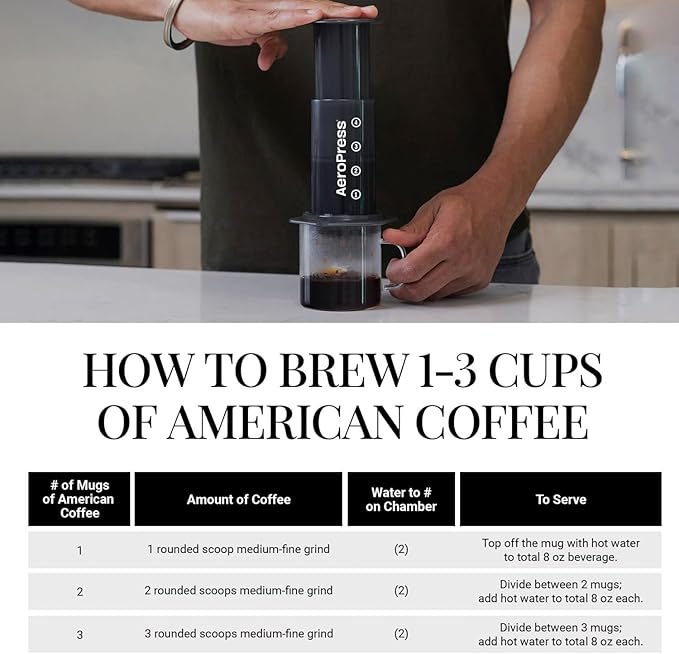 AeroPress
4
3
2
1

HOW TO BREW 1-3 CUPS OF AMERICAN COFFEE

| # of Mugs of American Coffee | Amount of Coffee | Water to # on Chamber | To Serve |
|---|---|---|---|
| 1 | 1 rounded scoop medium-fine grind | (2) | Top off the mug with hot water to total 8 oz beverage. |
| 2 | 2 rounded scoops medium-fine grind | (2) | Divide between 2 mugs; add hot water to total 8 oz each. |
| 3 | 3 rounded scoops medium-fine grind | (2) | Divide between 3 mugs; add hot water to total 8 oz each. |