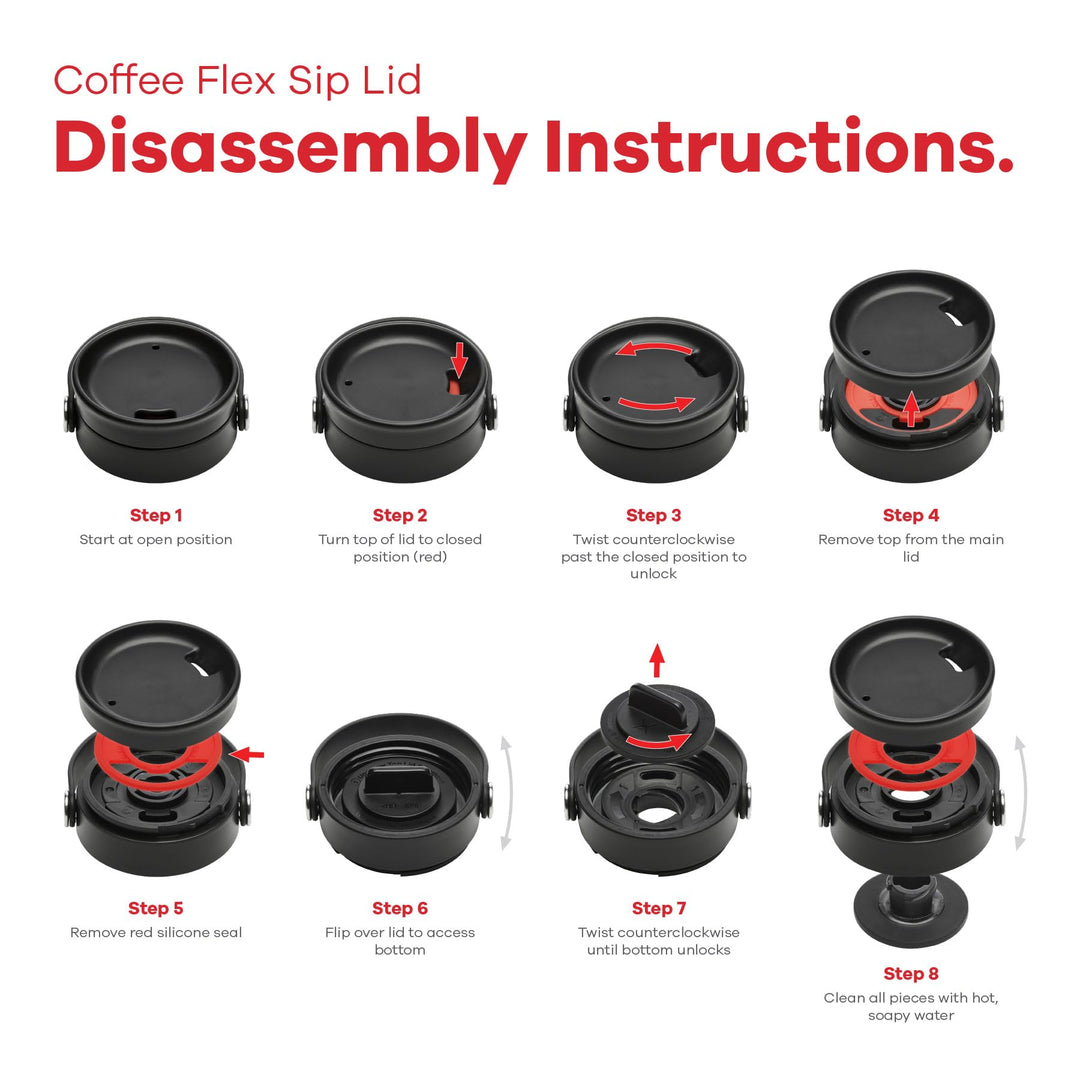 Coffee Flex Sip Lid
Disassembly Instructions.

Step 1
Start at open position

Step 2
Turn top of lid to closed position (red)

Step 3
Twist counterclockwise past the closed position to unlock

Step 4
Remove top from the main lid

Step 5
Remove red silicone seal

Step 6
Flip over lid to access bottom

Step 7
Twist counterclockwise until bottom unlocks

Step 8
Clean all pieces with hot, soapy water