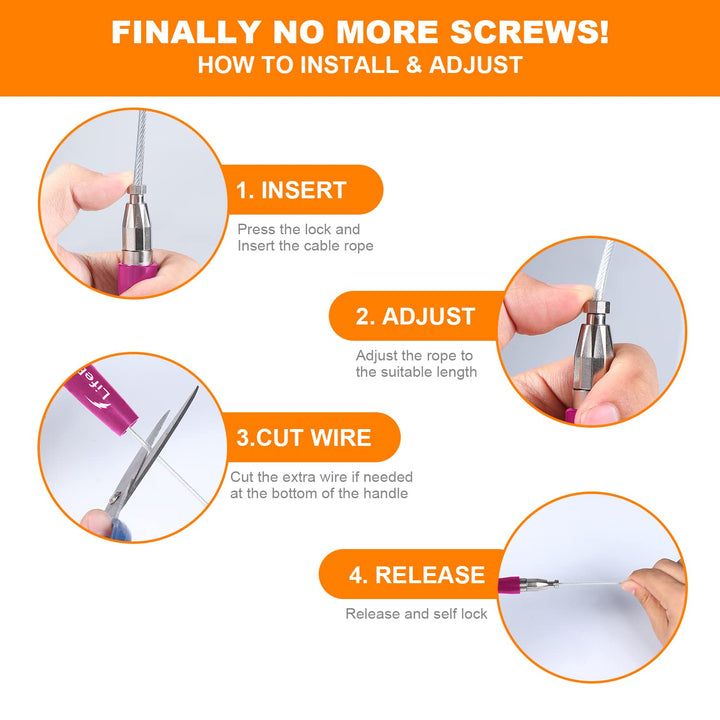 FINALLY NO MORE SCREWS!
HOW TO INSTALL & ADJUST

1. INSERT
Press the lock and Insert the cable rope

2. ADJUST
Adjust the rope to the suitable length

Life

3.CUT WIRE
Cut the extra wire if needed at the bottom of the handle

4. RELEASE
Release and self lock