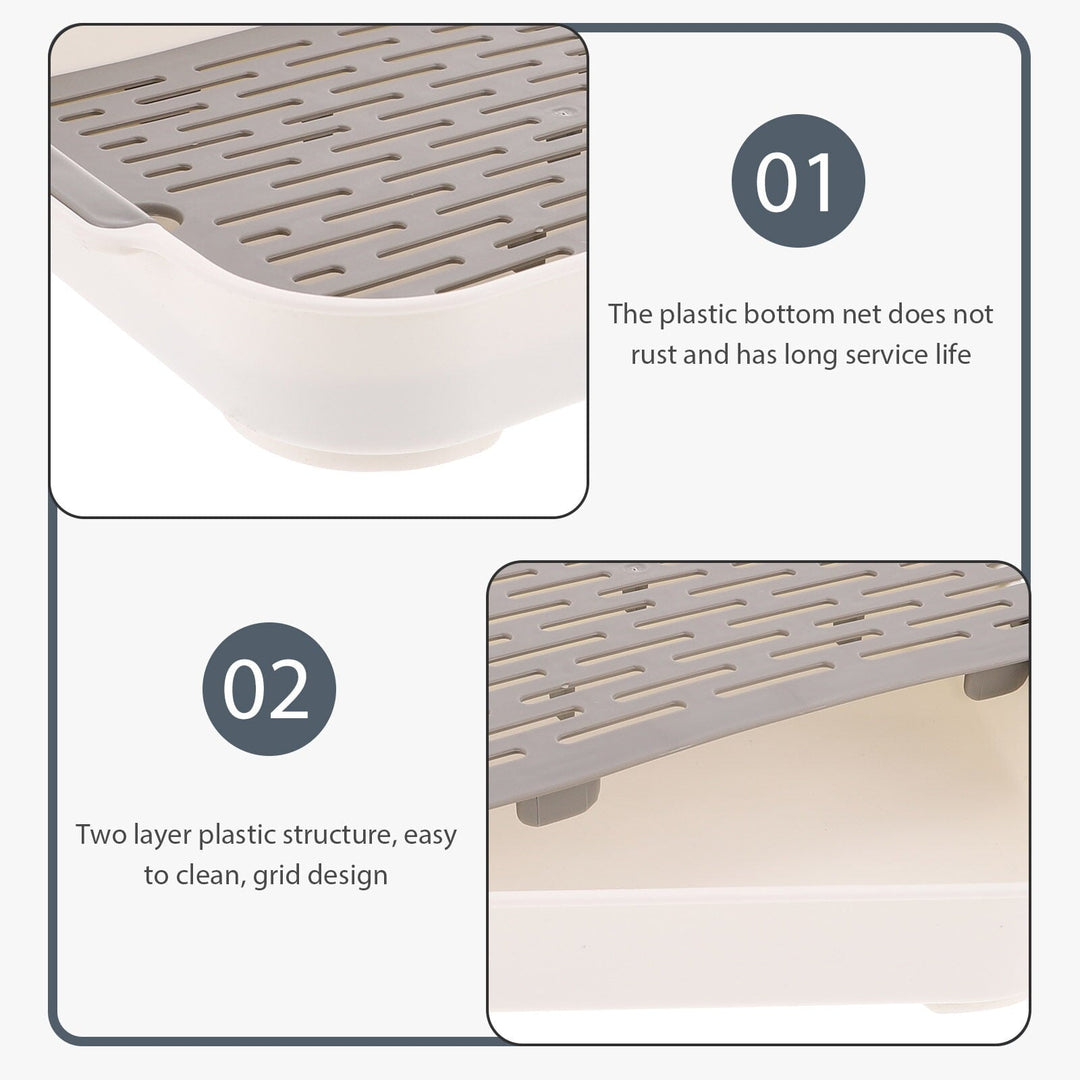 01

The plastic bottom net does not rust and has long service life

02

Two layer plastic structure, easy to clean, grid design