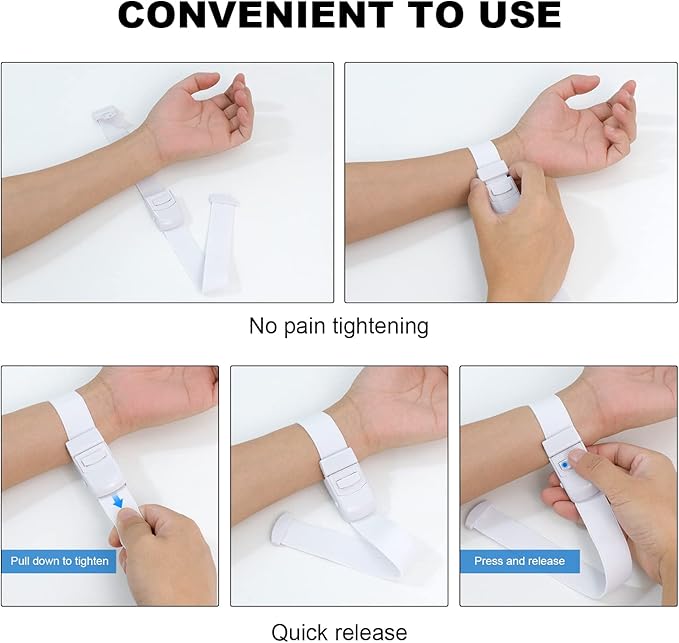 CONVENIENT TO USE

No pain tightening

Pull down to tighten

Press and release

Quick release