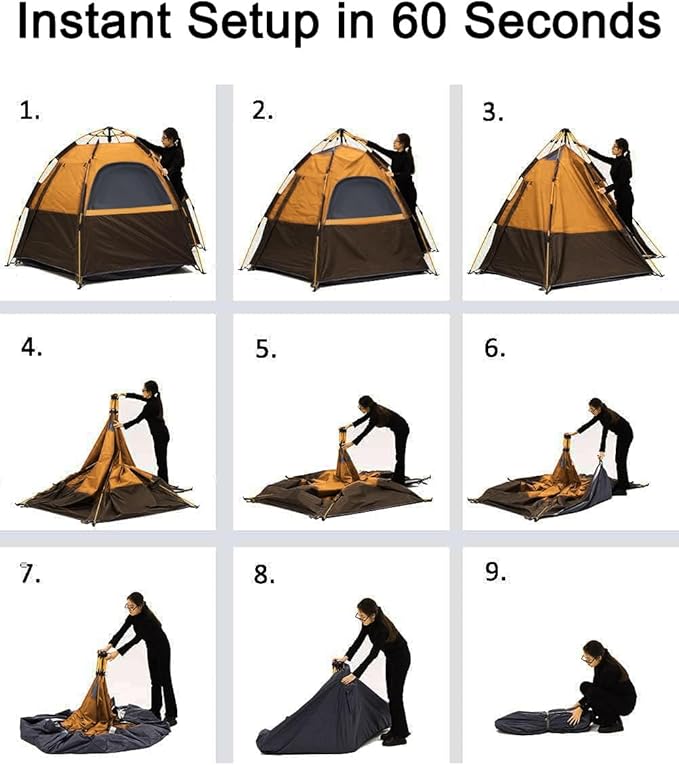 Instant Setup in 60 Seconds

1.

2.

3.

4.

5.

6.

7.

8.

9.