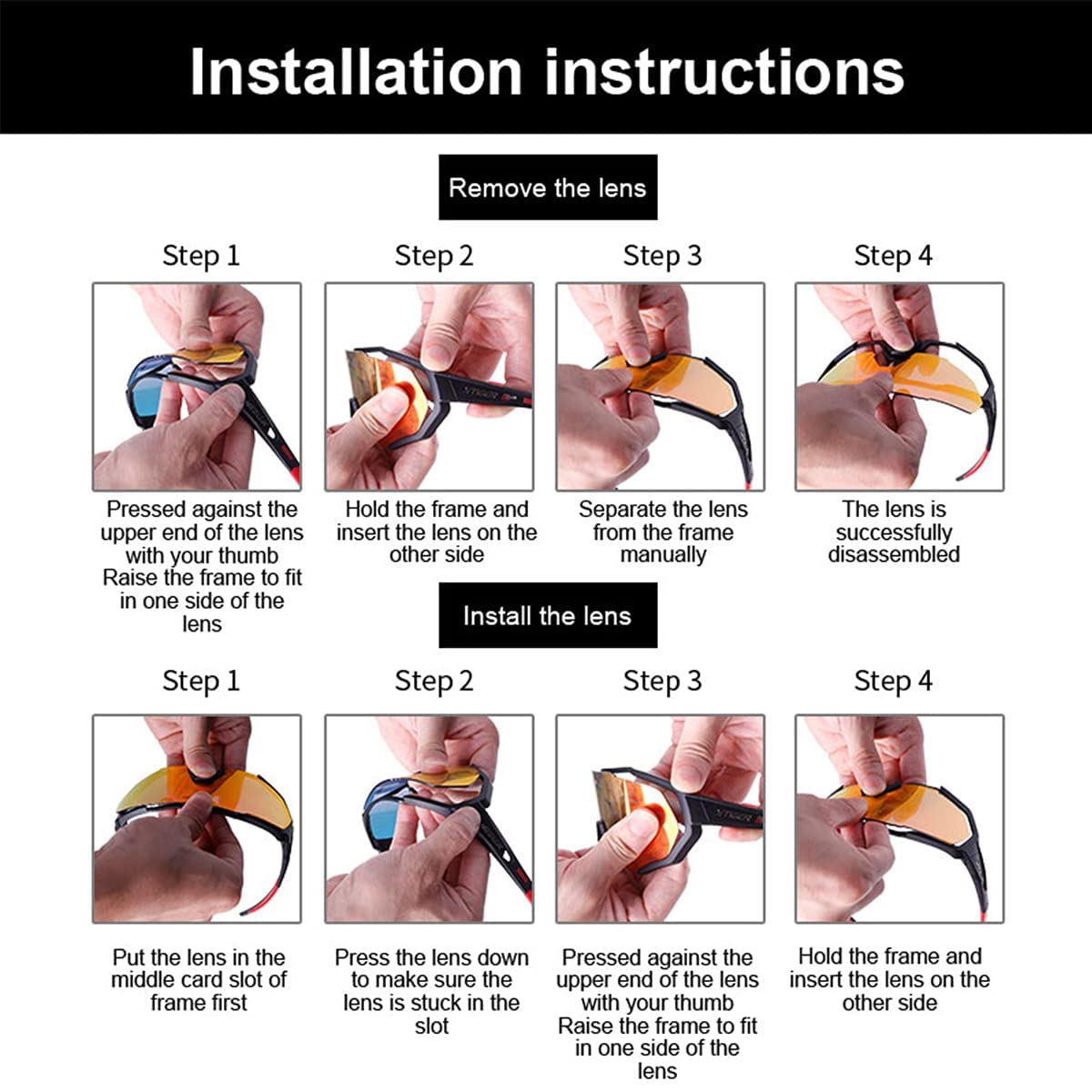 Installation instructions

Remove the lens

Step 1

Pressed against the upper end of the lens with your thumb Raise the frame to fit in one side of the lens

Step 2

Hold the frame and insert the lens on the other side

Step 3

Separate the lens from the frame manually

Step 4

The lens is successfully disassembled

Install the lens

Step 1

Put the lens in the middle card slot of frame first

Step 2

Press the lens down to make sure the lens is stuck in the slot

Step 3

Pressed against the upper end of the lens with your thumb Raise the frame to fit in one side of the lens

Step 4

Hold the frame and insert the lens on the other side