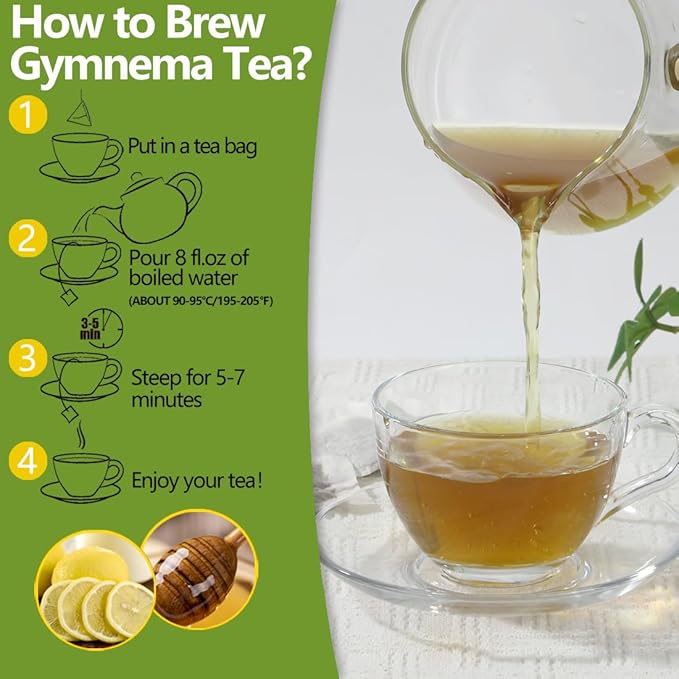 How to Brew Gymnema Tea?

1

Put in a tea bag

2

Pour 8 fl.oz of boiled water

(ABOUT 90-95°C/195-205°F)

3-5 min

3

Steep for 5-7 minutes

4

Enjoy your tea!