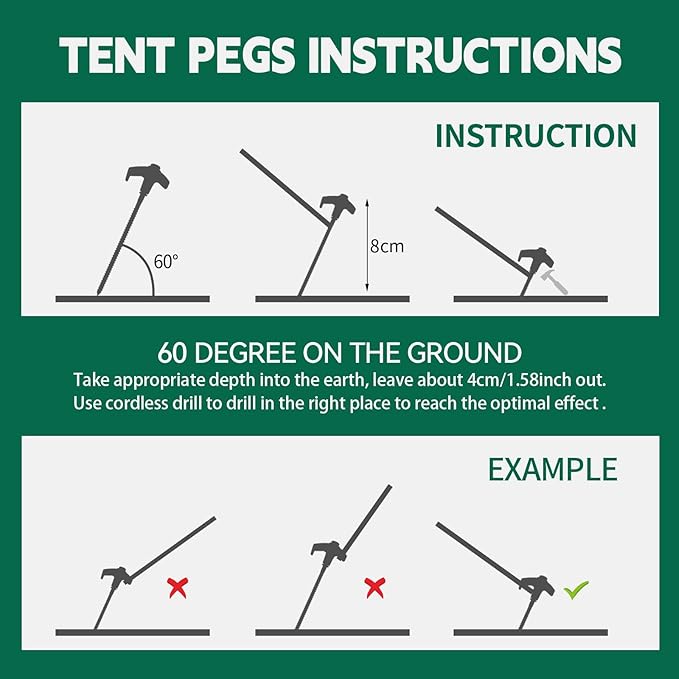 TENT PEGS INSTRUCTIONS

INSTRUCTION

60°

8cm

60 DEGREE ON THE GROUND

Take appropriate depth into the earth, leave about 4cm/1.58inch out. Use cordless drill to drill in the right place to reach the optimal effect .

EXAMPLE