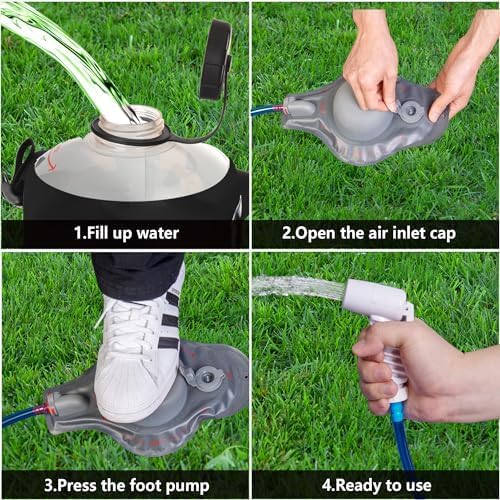 1.Fill up water

2.Open the air inlet cap

3.Press the foot pump

4.Ready to use