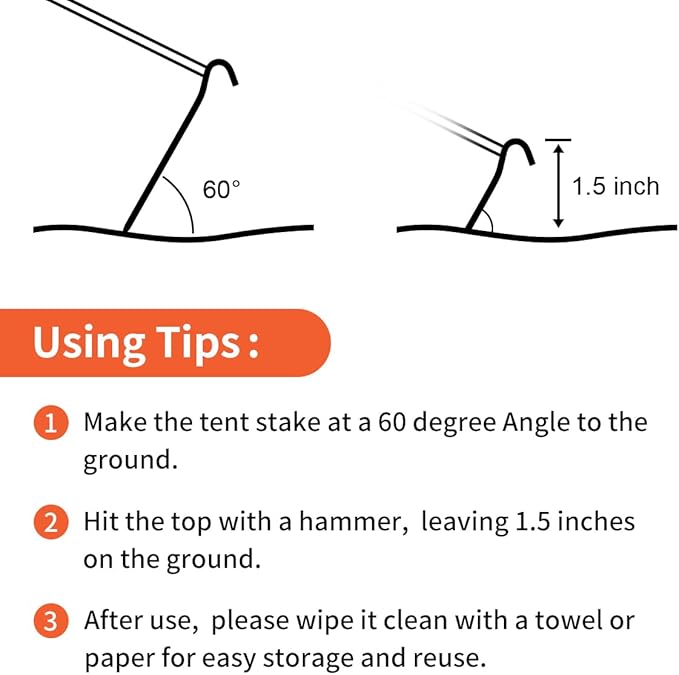 60°

1.5 inch

Using Tips :

1 Make the tent stake at a 60 degree Angle to the ground.

2 Hit the top with a hammer, leaving 1.5 inches on the ground.

3 After use, please wipe it clean with a towel or paper for easy storage and reuse.