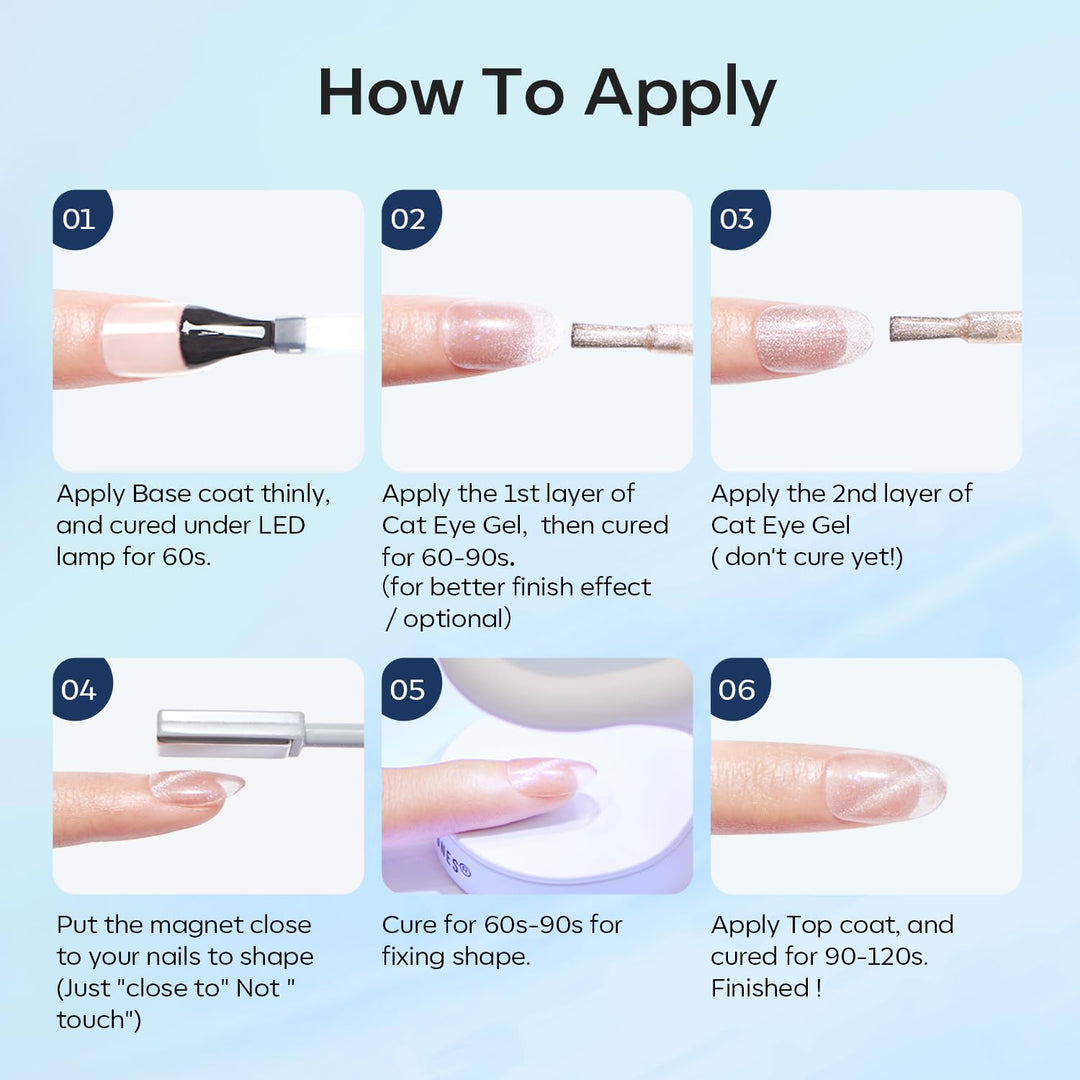 How To Apply

01

Apply Base coat thinly, and cured under LED lamp for 60s.

02

Apply the 1st layer of Cat Eye Gel,  then cured for 60-90s.
(for better finish effect / optional)

03

Apply the 2nd layer of Cat Eye Gel
( don't cure yet!)

04

Put the magnet close to your nails to shape (Just "close to" Not " touch")

05

WES®

Cure for 60s-90s for fixing shape.

06

Apply Top coat, and cured for 90-120s. Finished !