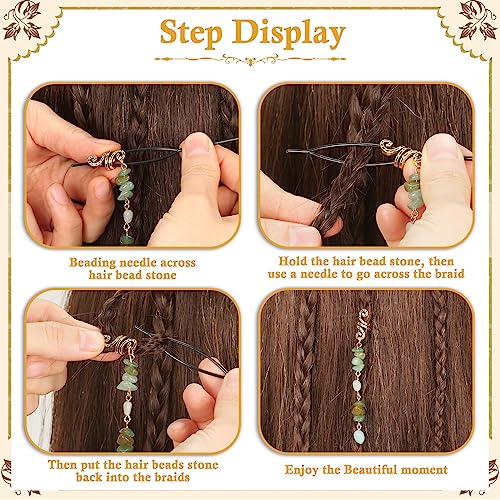 Step Display

Beading needle across hair bead stone

Hold the hair bead stone, then use a needle to go across the braid

Then put the hair beads stone back into the braids

Enjoy the Beautiful moment