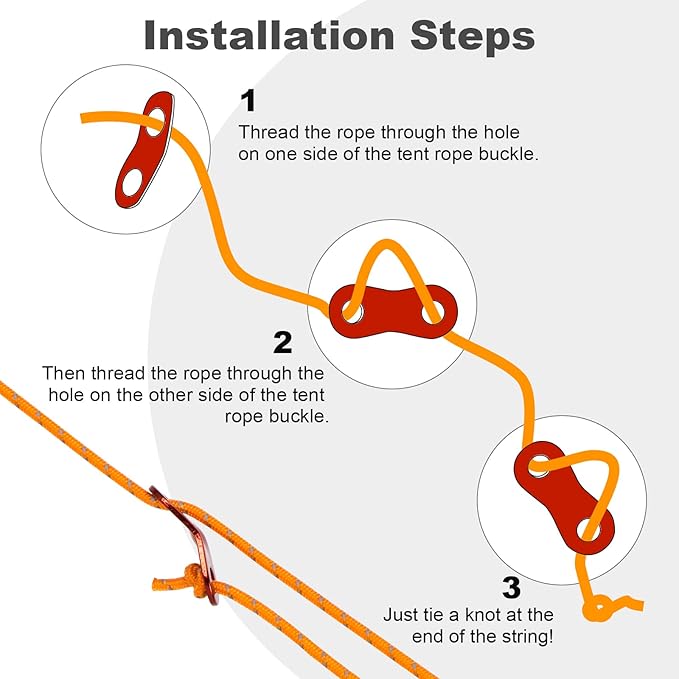 Installation Steps

1

Thread the rope through the hole on one side of the tent rope buckle.

2

Then thread the rope through the hole on the other side of the tent rope buckle.

3

Just tie a knot at the end of the string!