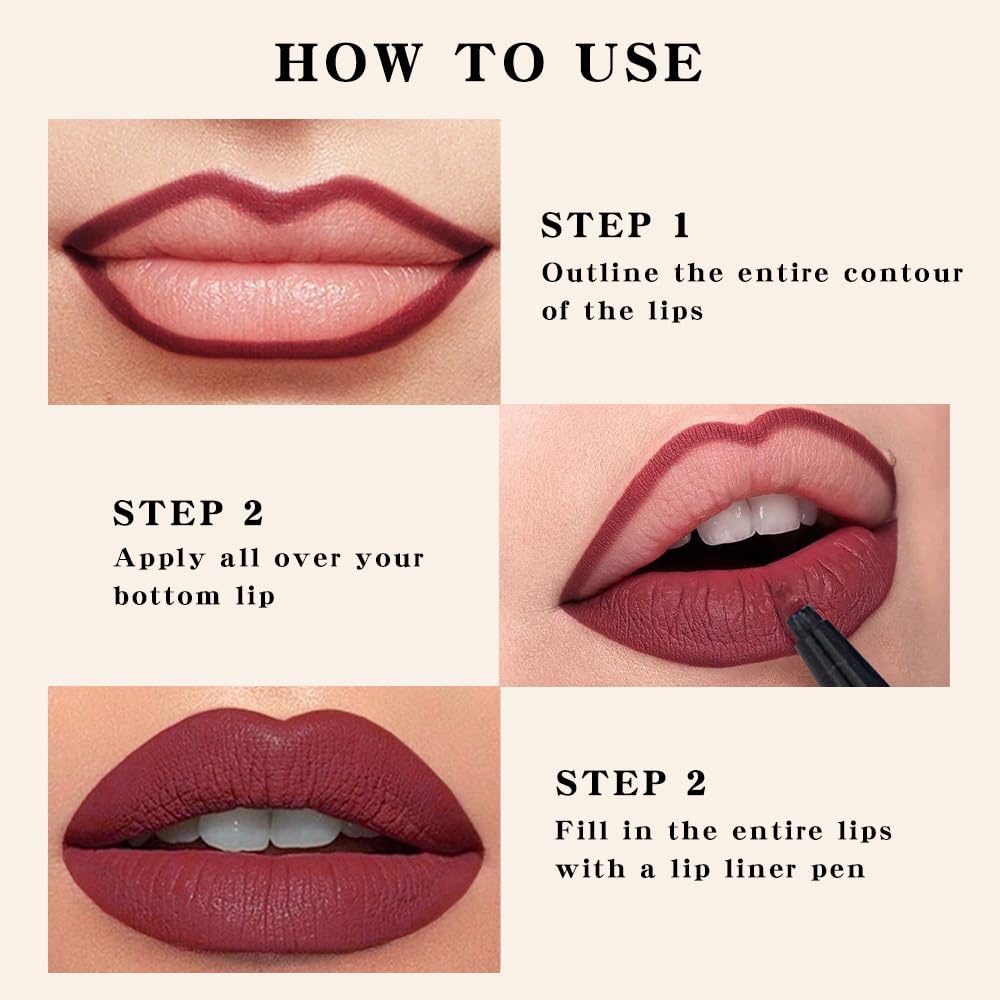 HOW TO USE

STEP 1
Outline the entire contour of the lips

STEP 2
Apply all over your bottom lip

STEP 2
Fill in the entire lips with a lip liner pen