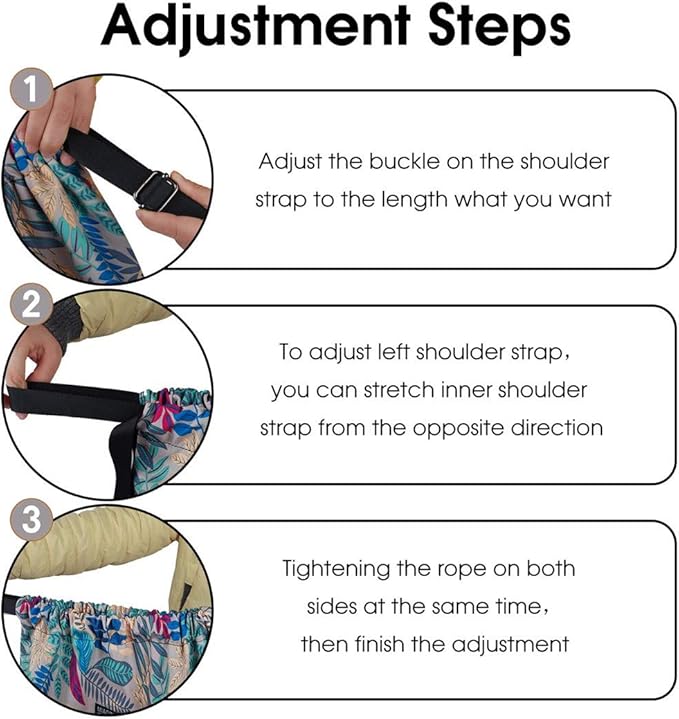 Adjustment Steps

1

Adjust the buckle on the shoulder strap to the length what you want

2

To adjust left shoulder strap, you can stretch inner shoulder strap from the opposite direction

3

Tightening the rope on both sides at the same time, then finish the adjustment