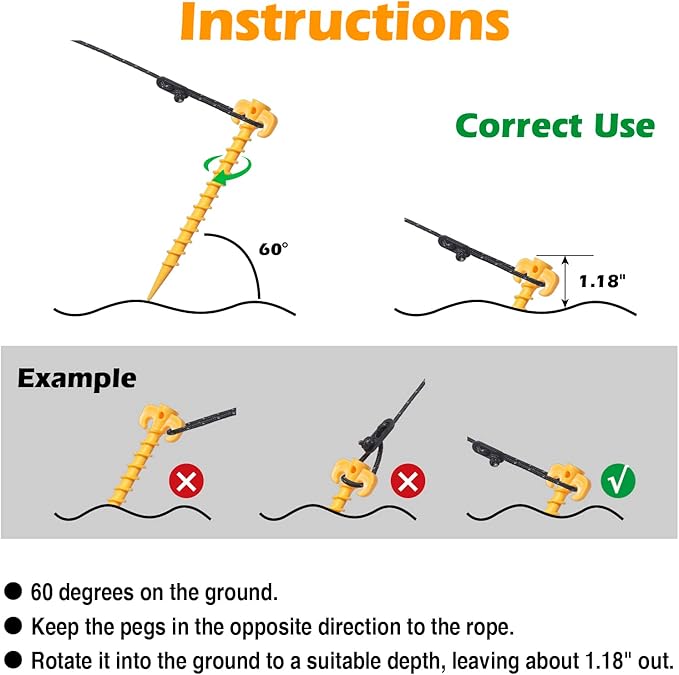 Instructions

Correct Use

60°

1.18"

Example

● 60 degrees on the ground.
● Keep the pegs in the opposite direction to the rope.
● Rotate it into the ground to a suitable depth, leaving about 1.18" out.