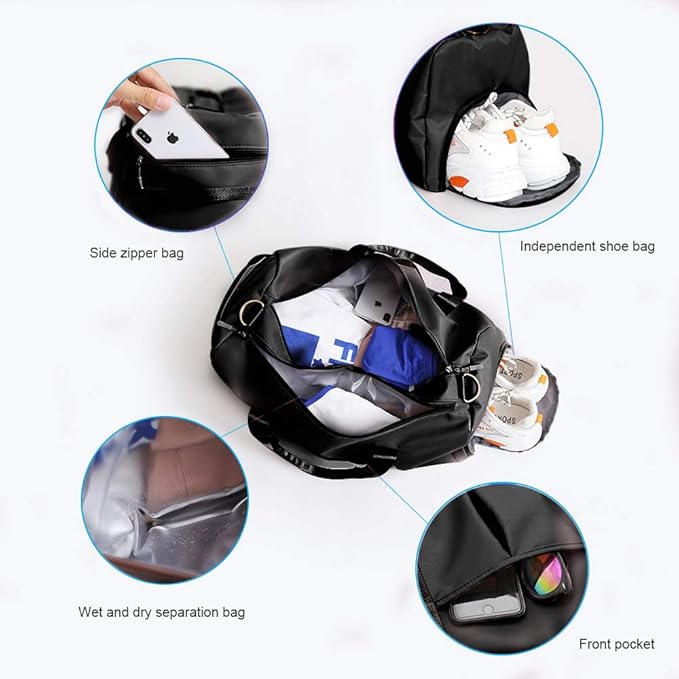 Side zipper bag

Independent shoe bag

Wet and dry separation bag

Front pocket