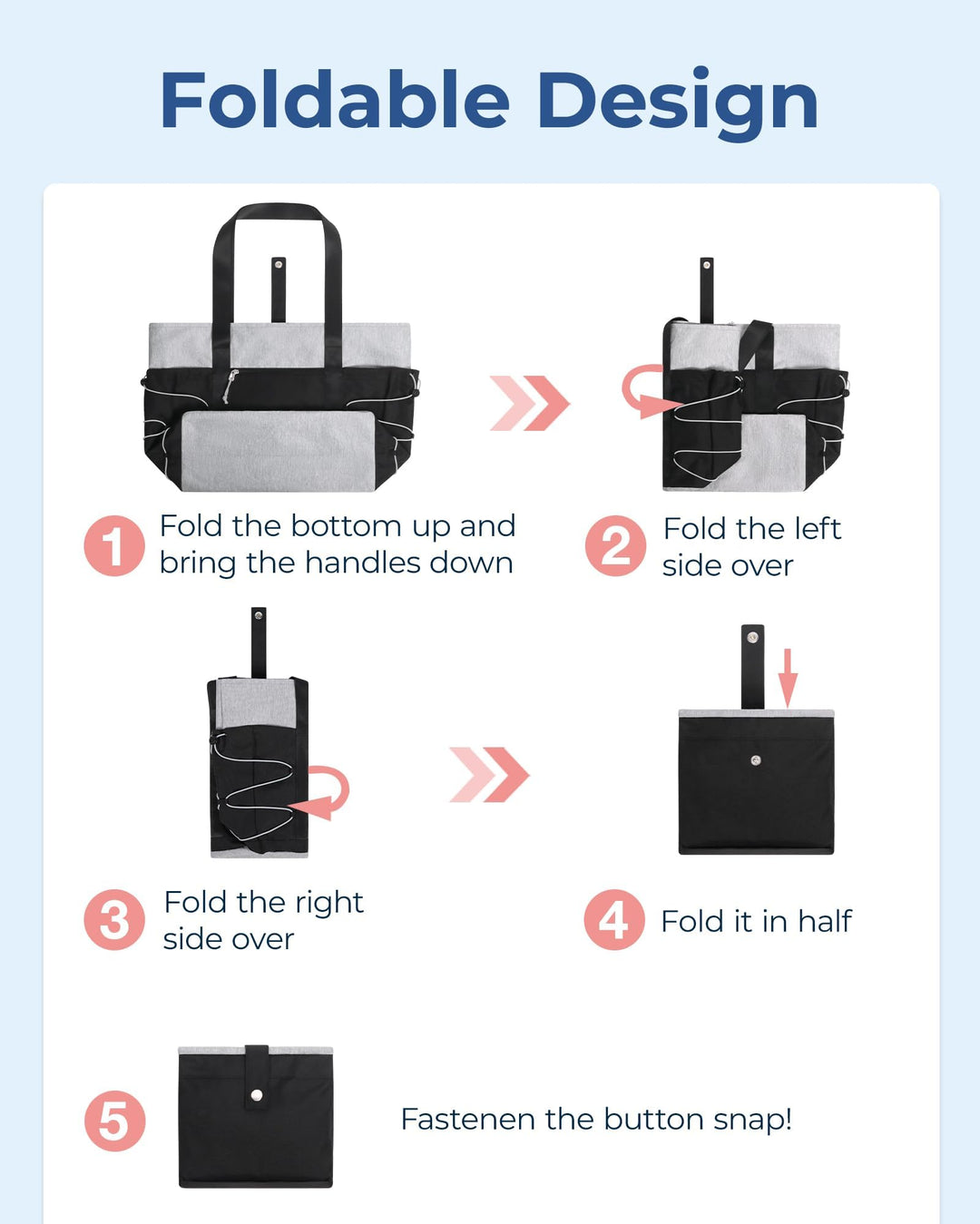 Foldable Design

1 Fold the bottom up and bring the handles down

2 Fold the left side over

3 Fold the right side over

4 Fold it in half

5 Fastenen the button snap!