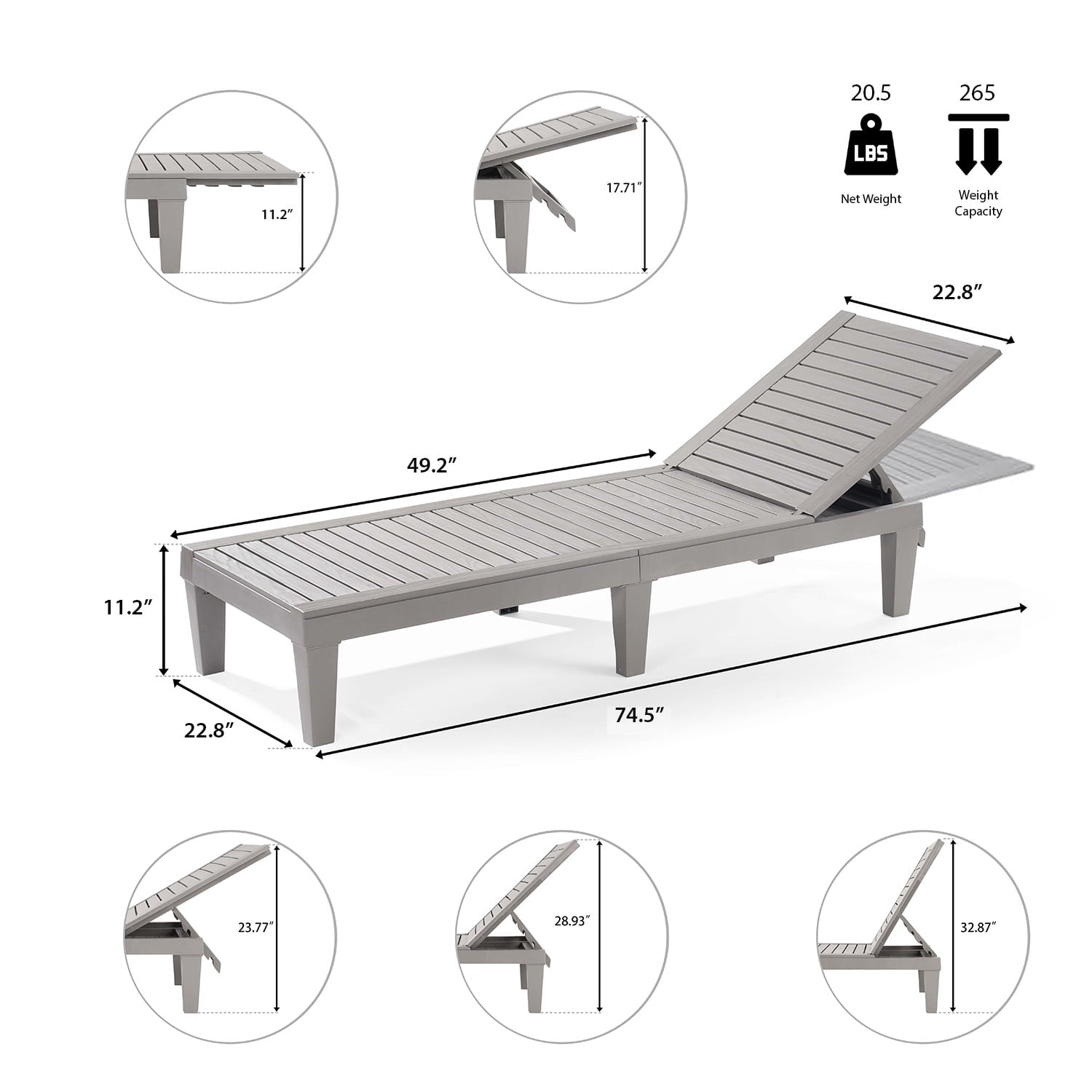 11.2″

17.71″

20.5
LBS
Net Weight

265
Weight Capacity

22.8″

49.2″

11.2″

22.8″

74.5″

23.77″

28.93″

32.87″