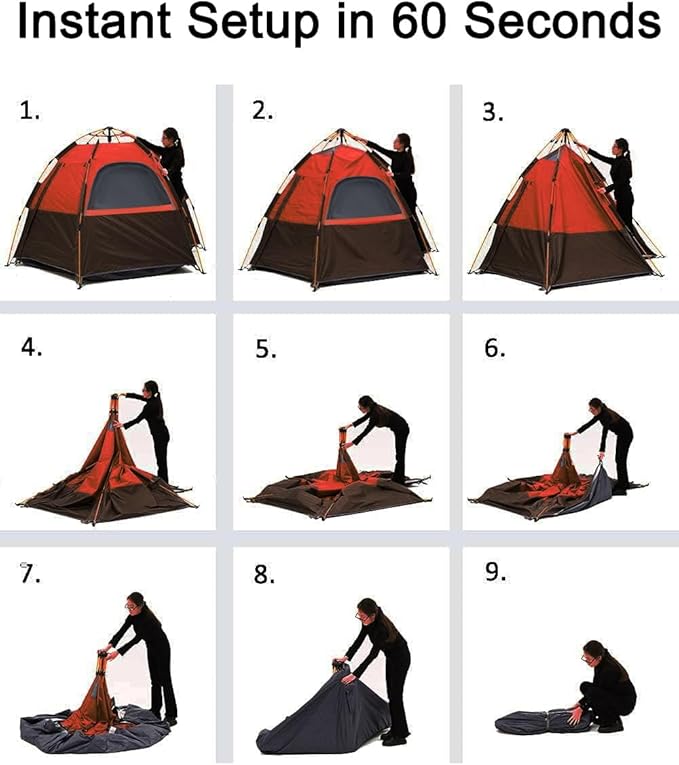 Instant Setup in 60 Seconds

1.

2.

3.

4.

5.

6.

7.

8.

9.