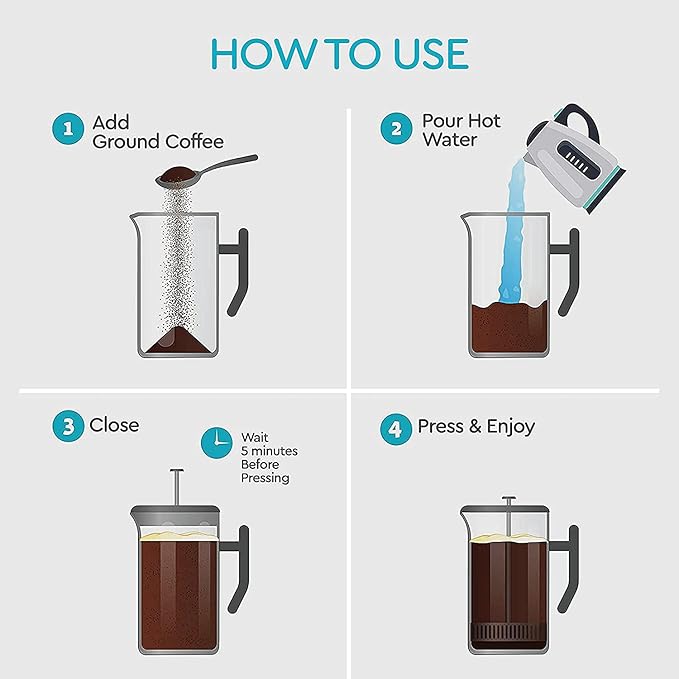 HOW TO USE

1 Add Ground Coffee

2 Pour Hot Water

3 Close

Wait 5 minutes Before Pressing

4 Press & Enjoy