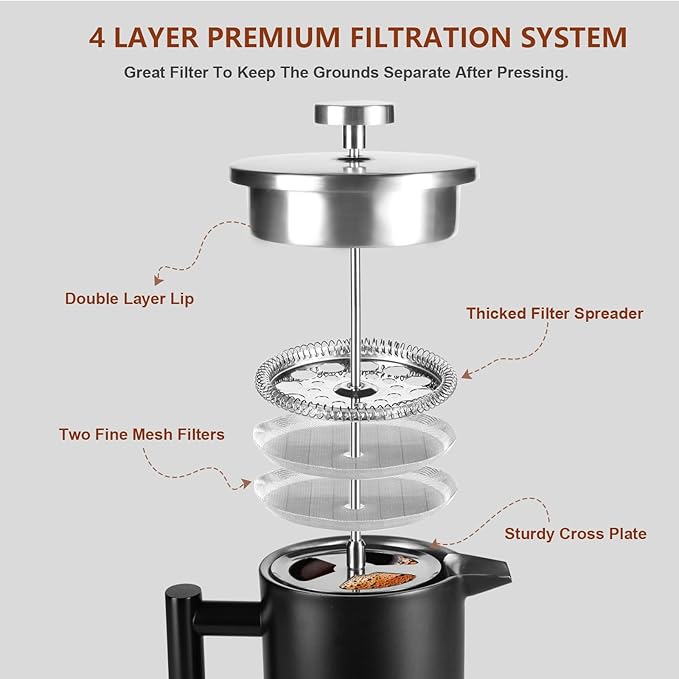 4 LAYER PREMIUM FILTRATION SYSTEM

Great Filter To Keep The Grounds Separate After Pressing.

Double Layer Lip

Thicked Filter Spreader

Two Fine Mesh Filters

Sturdy Cross Plate