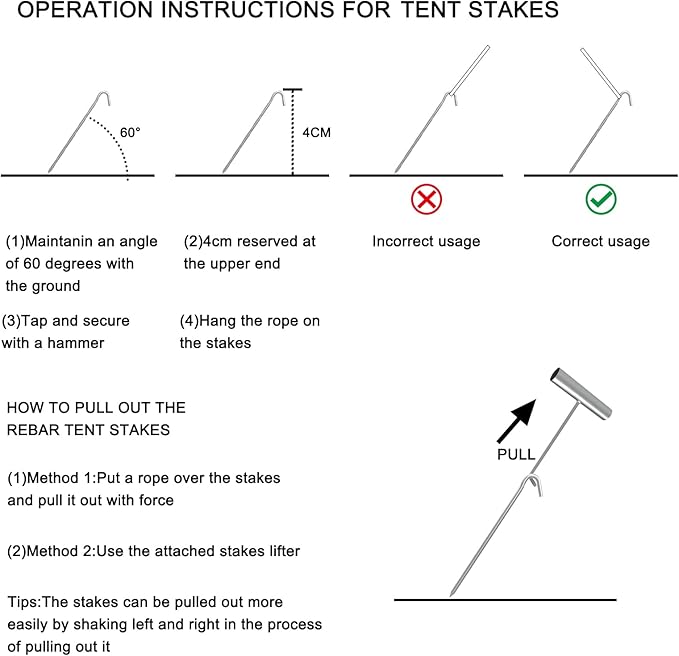 OPERATION INSTRUCTIONS FOR TENT STAKES

60°

4CM

(1)Maintanin an angle of 60 degrees with the ground

(2)4cm reserved at the upper end

Incorrect usage

Correct usage

(3)Tap and secure with a hammer

(4)Hang the rope on the stakes

HOW TO PULL OUT THE REBAR TENT STAKES

(1)Method 1:Put a rope over the stakes and pull it out with force

(2)Method 2:Use the attached stakes lifter

Tips:The stakes can be pulled out more easily by shaking left and right in the process of pulling out it

PULL