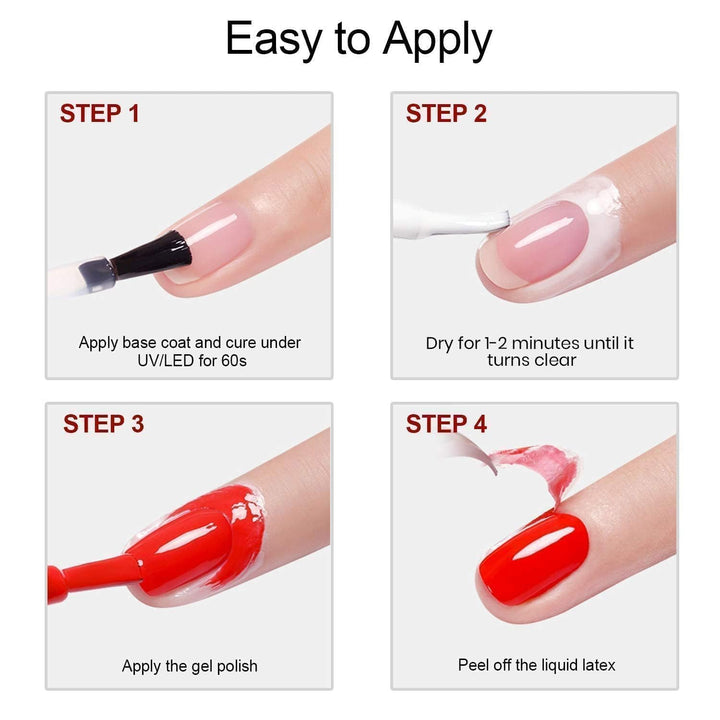 Easy to Apply

STEP 1

Apply base coat and cure under UV/LED for 60s

STEP 2

Dry for 1-2 minutes until it turns clear

STEP 3

Apply the gel polish

STEP 4

Peel off the liquid latex