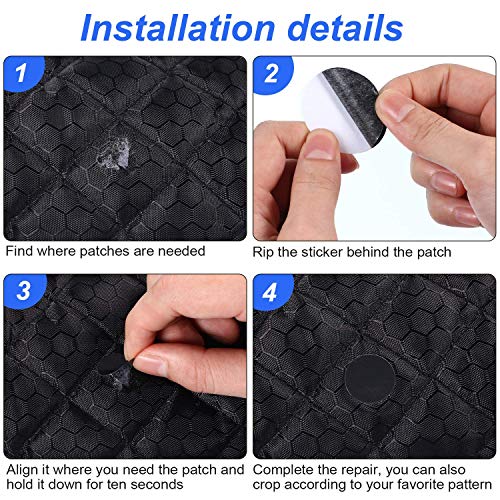 Installation details

1

Find where patches are needed

2

Rip the sticker behind the patch

3

Align it where you need the patch and hold it down for ten seconds

4

Complete the repair, you can also crop according to your favorite pattern