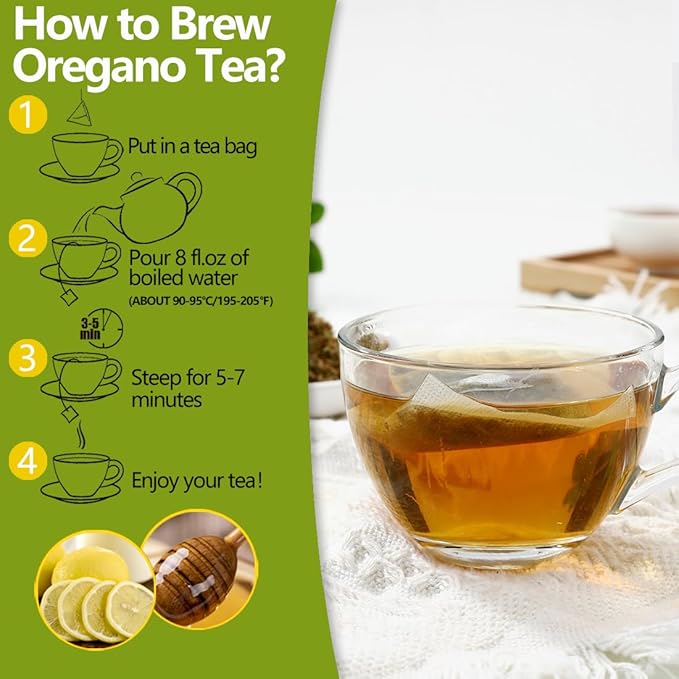 How to Brew Oregano Tea?

1

Put in a tea bag

2

Pour 8 fl.oz of boiled water
(ABOUT 90-95°C/195-205°F)

3-5 min

3

Steep for 5-7 minutes

4

Enjoy your tea!