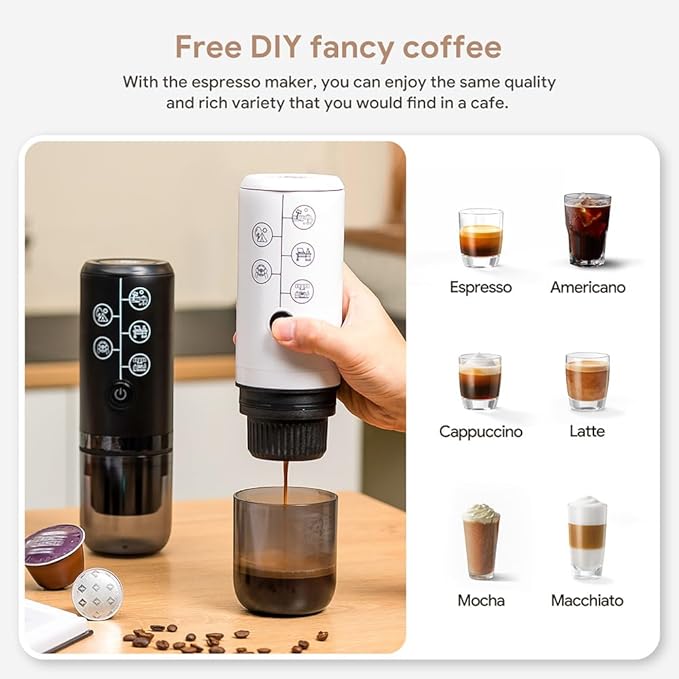 Free DIY fancy coffee

With the espresso maker, you can enjoy the same quality and rich variety that you would find in a cafe.

Espresso
Americano
Cappuccino
Latte
Mocha
Macchiato