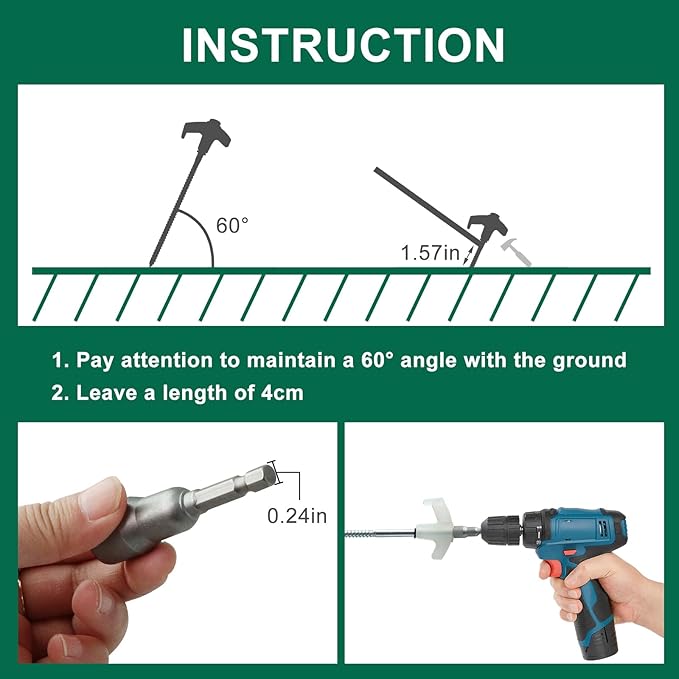 INSTRUCTION

60°

1.57in

1. Pay attention to maintain a 60° angle with the ground

2. Leave a length of 4cm

0.24in