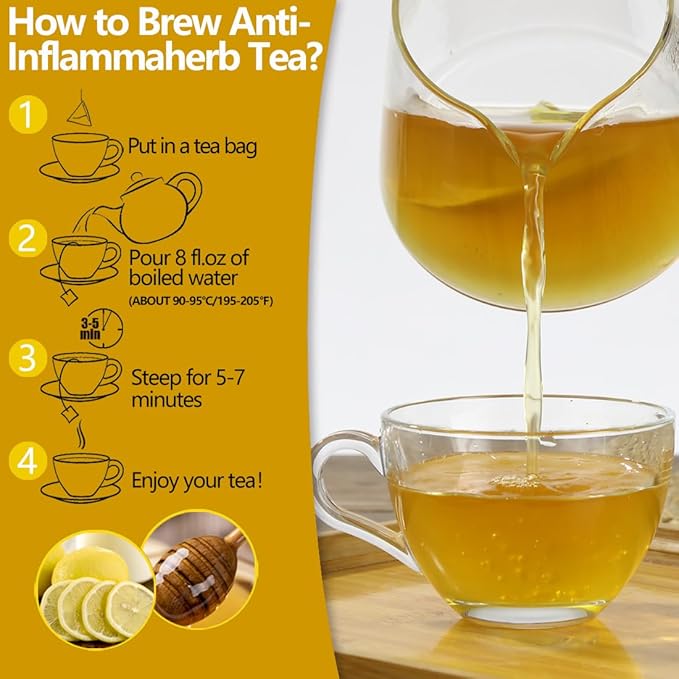 How to Brew Anti-Inflammaherb Tea?

1

Put in a tea bag

2

Pour 8 fl.oz of boiled water

(ABOUT 90-95°C/195-205°F)

3-5 min

3

Steep for 5-7 minutes

4

Enjoy your tea!