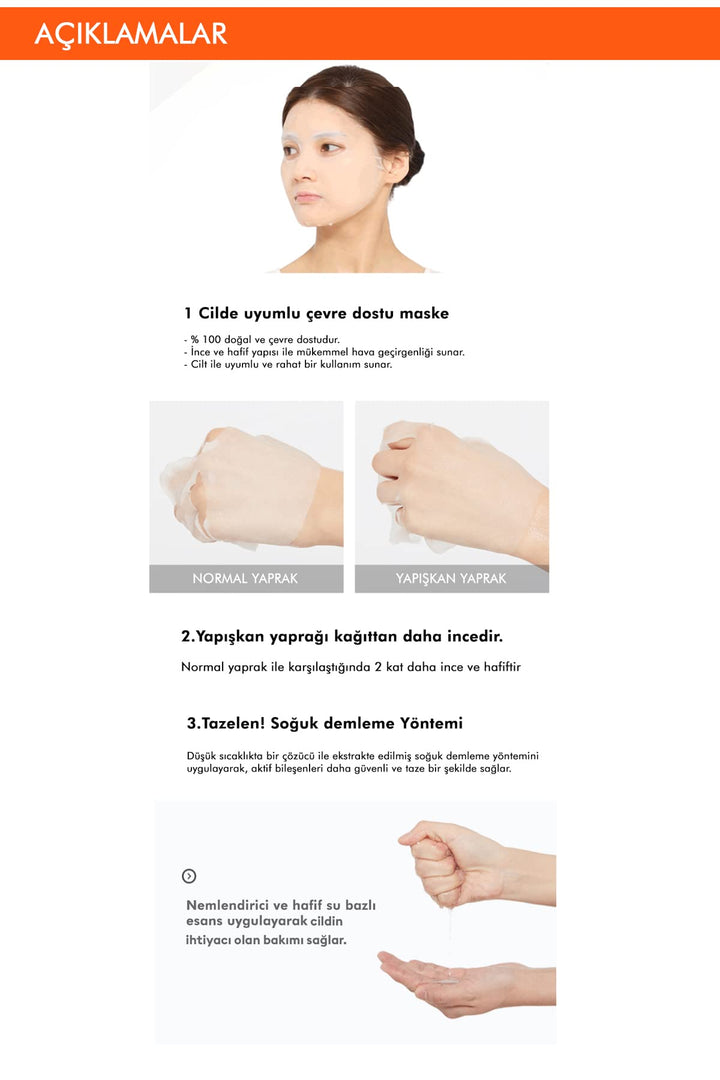 AÇIKLAMALAR

1 Cilde uyumlu çevre dostu maske

- % 100 doğal ve çevre dostudur.
- İnce ve hafif yapısı ile mükemmel hava geçirgenliği sunar.
- Cilt ile uyumlu ve rahat bir kullanım sunar.

NORMAL YAPRAK

YAPIŞKAN YAPRAK

2.Yapışkan yaprağı kağıttan daha incedir.

Normal yaprak ile karşılaştığında 2 kat daha ince ve hafiftir

3.Tazelen! Soğuk demleme Yöntemi

Düşük sıcaklıkta bir çözücü ile ekstrakte edilmiş soğuk demleme yöntemini uygulayarak, aktif bileşenleri daha güvenli ve taze bir şekilde sağlar.

Nemlendirici ve hafif su bazlı esans uygulayarak cildin ihtiyacı olan bakımı sağlar.