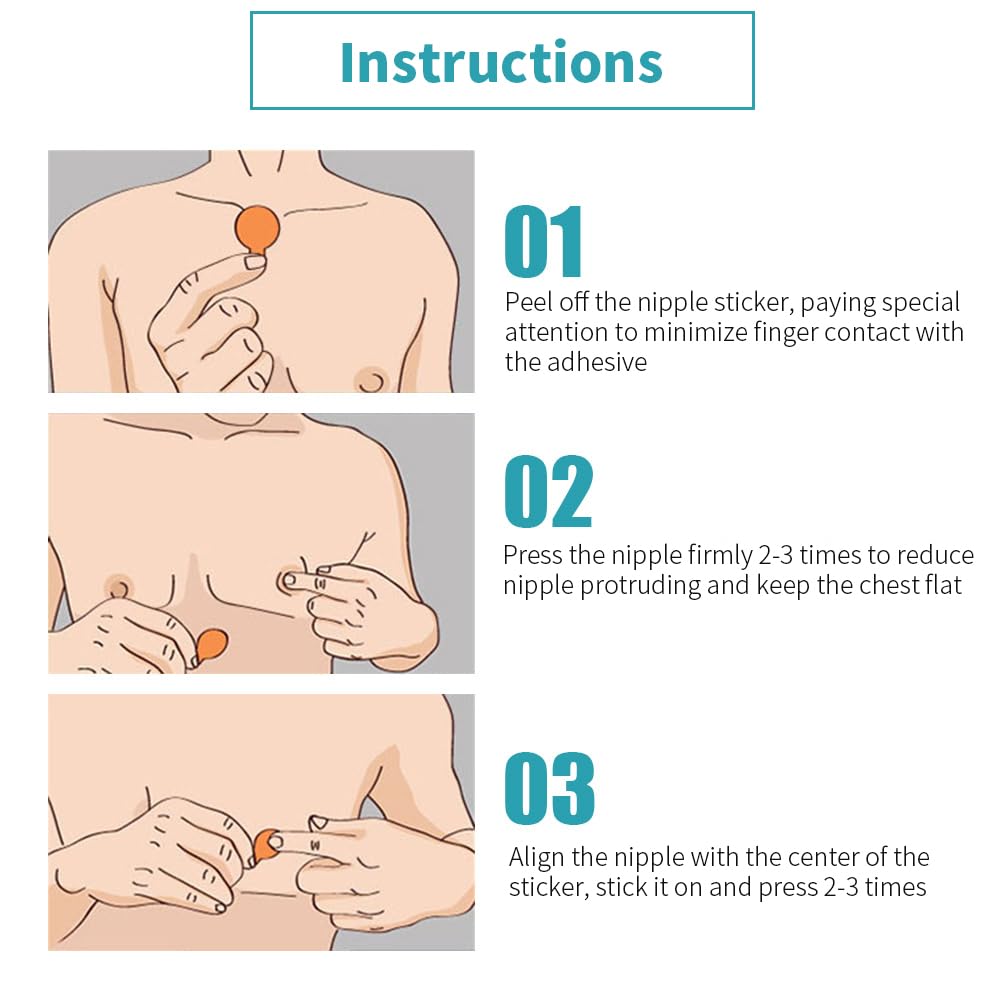 Instructions

01

Peel off the nipple sticker, paying special attention to minimize finger contact with the adhesive

02

Press the nipple firmly 2-3 times to reduce nipple protruding and keep the chest flat

03

Align the nipple with the center of the sticker, stick it on and press 2-3 times